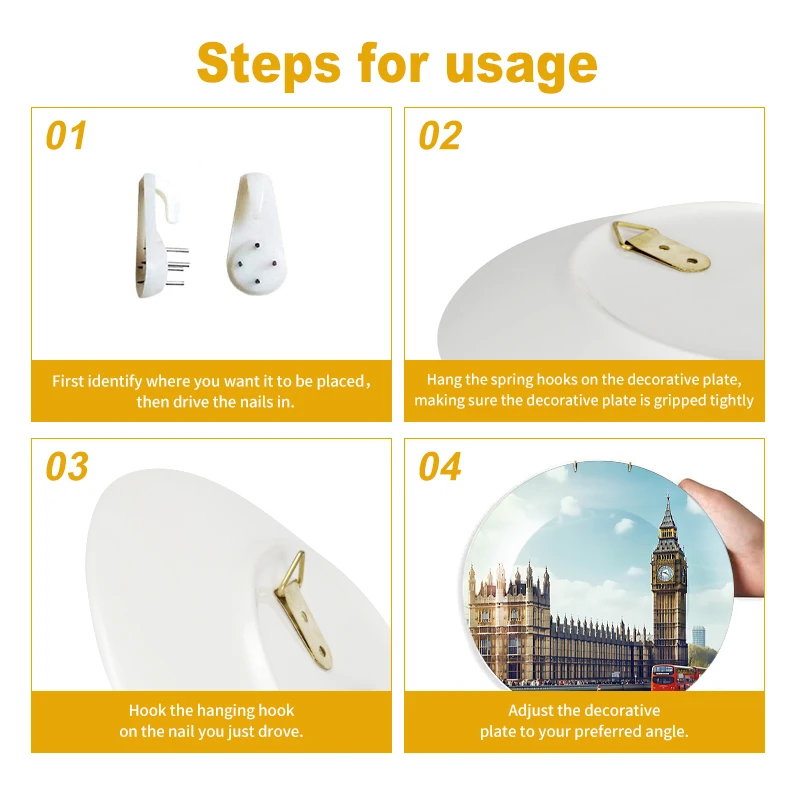 Steps for usage

01

First identify where you want it to be placed， then drive the nails in.

02

Hang the spring hooks on the decorative plate, making sure the decorative plate is gripped tightly

03

Hook the hanging hook on the nail you just drove.

04

Adjust the decorative plate to your preferred angle.