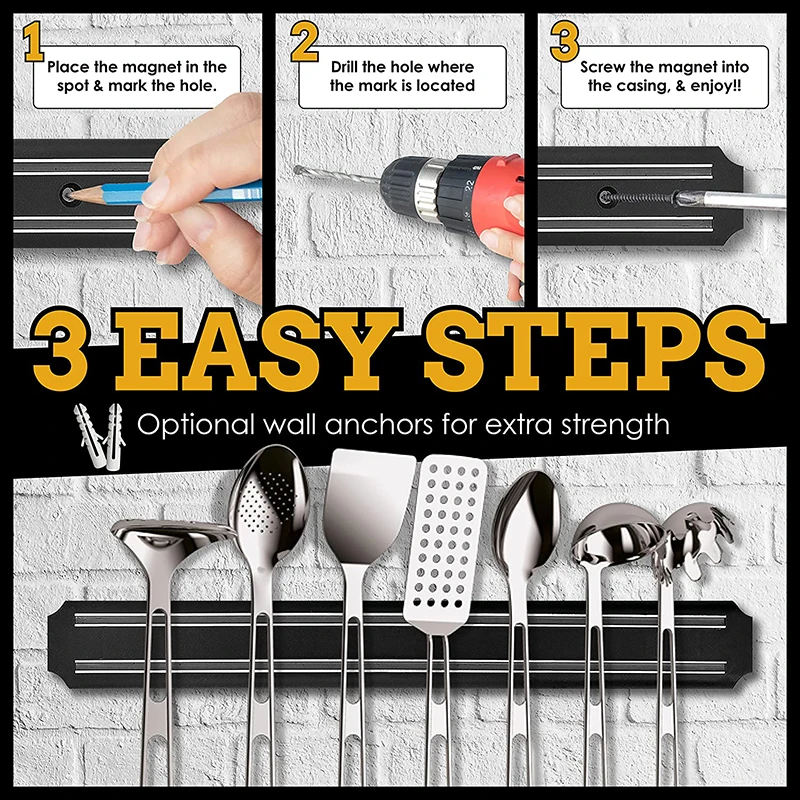 1
Place the magnet in the spot & mark the hole.

2
Drill the hole where the mark is located

22

3
Screw the magnet into the casing, & enjoy!!

3 EASY STEPS

Optional wall anchors for extra strength