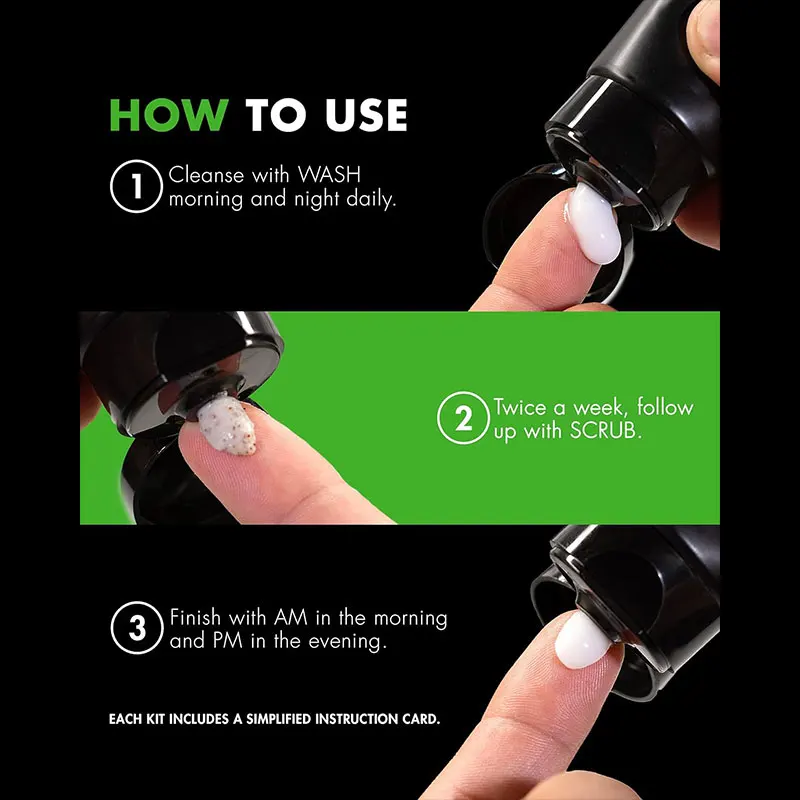 HOW TO USE

1 Cleanse with WASH morning and night daily.

2 Twice a week, follow up with SCRUB.

3 Finish with AM in the morning and PM in the evening.

EACH KIT INCLUDES A SIMPLIFIED INSTRUCTION CARD.