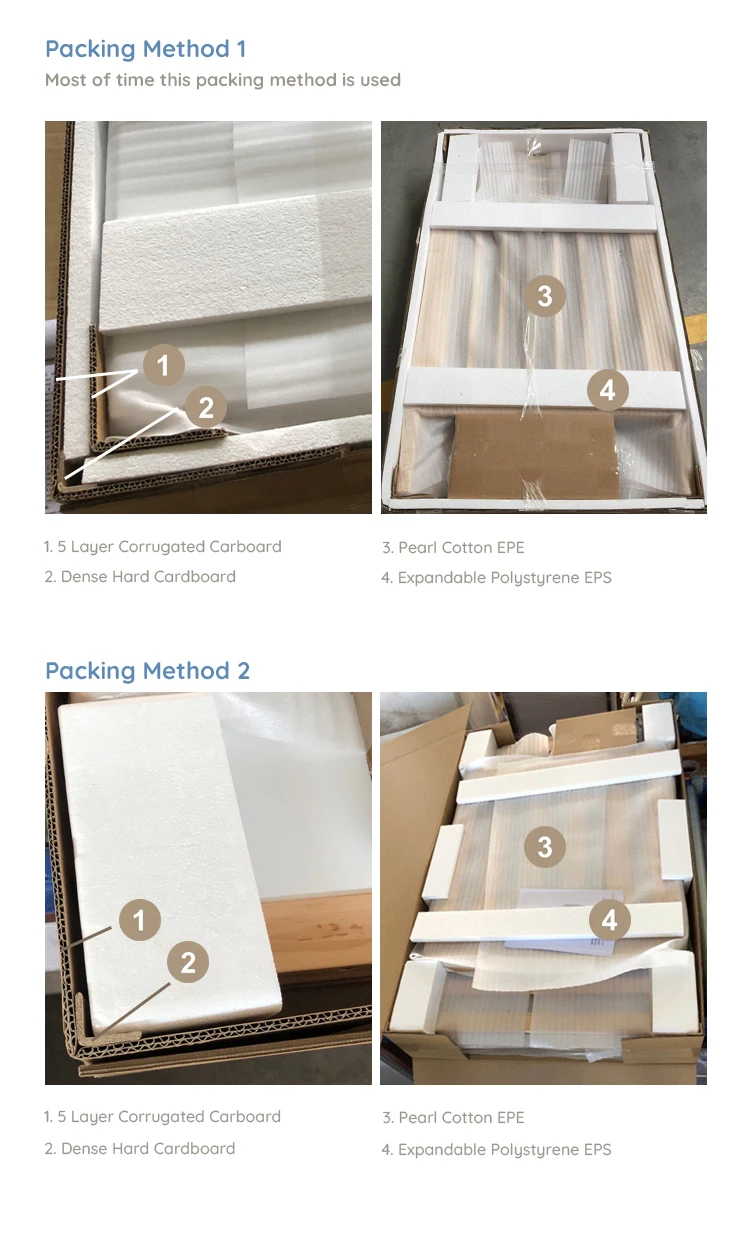 Packing Method 1
Most of time this packing method is used

1

2

3

4

1. 5 Layer Corrugated Carboard
2. Dense Hard Cardboard

3. Pearl Cotton EPE
4. Expandable Polystyrene EPS

Packing Method 2

1

2

3

4

1. 5 Layer Corrugated Carboard
2. Dense Hard Cardboard

3. Pearl Cotton EPE
4. Expandable Polystyrene EPS