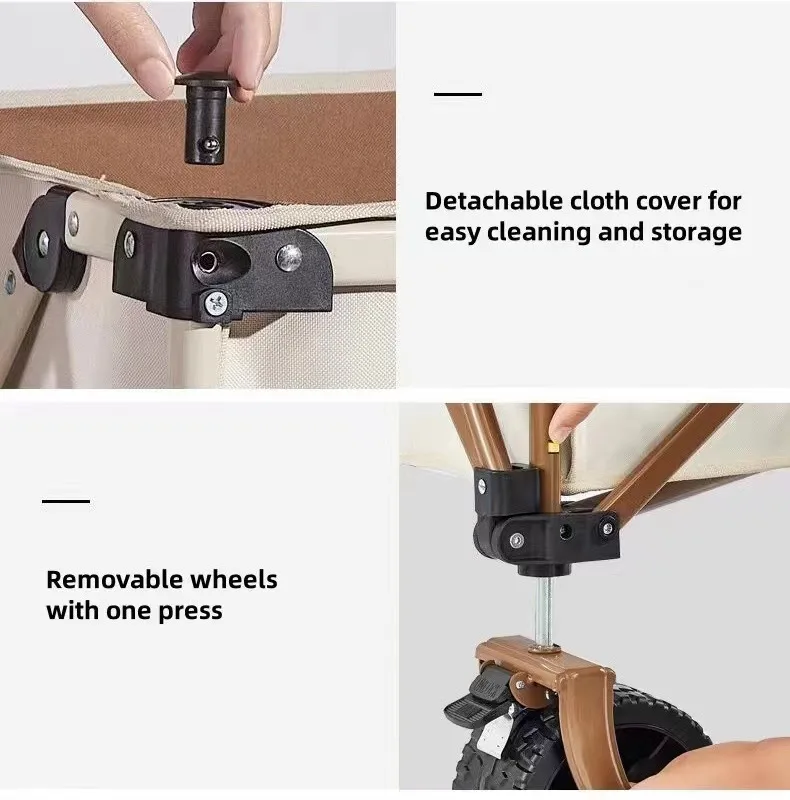 Detachable cloth cover for easy cleaning and storage

Removable wheels with one press