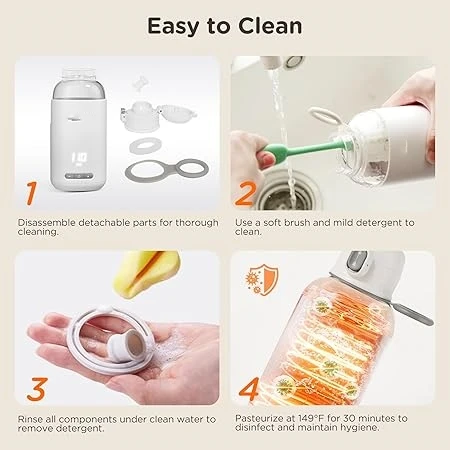 Easy to Clean

1

Disassemble detachable parts for thorough cleaning.

2

Use a soft brush and mild detergent to clean.

3

Rinse all components under clean water to remove detergent.

4

Pasteurize at 149°F for 30 minutes to disinfect and maintain hygiene.