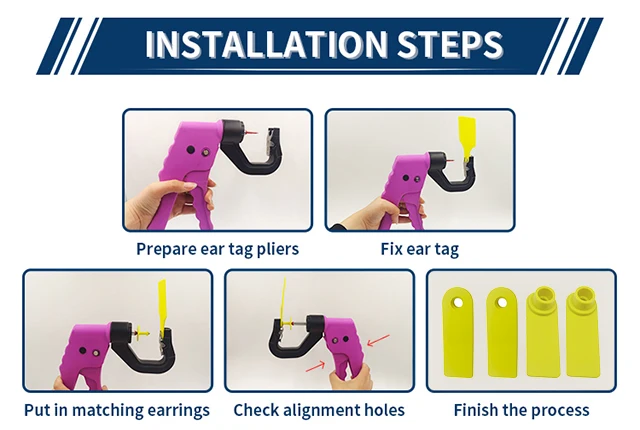 INSTALLATION STEPS

Prepare ear tag pliers

Fix ear tag

Put in matching earrings

Check alignment holes

Finish the process