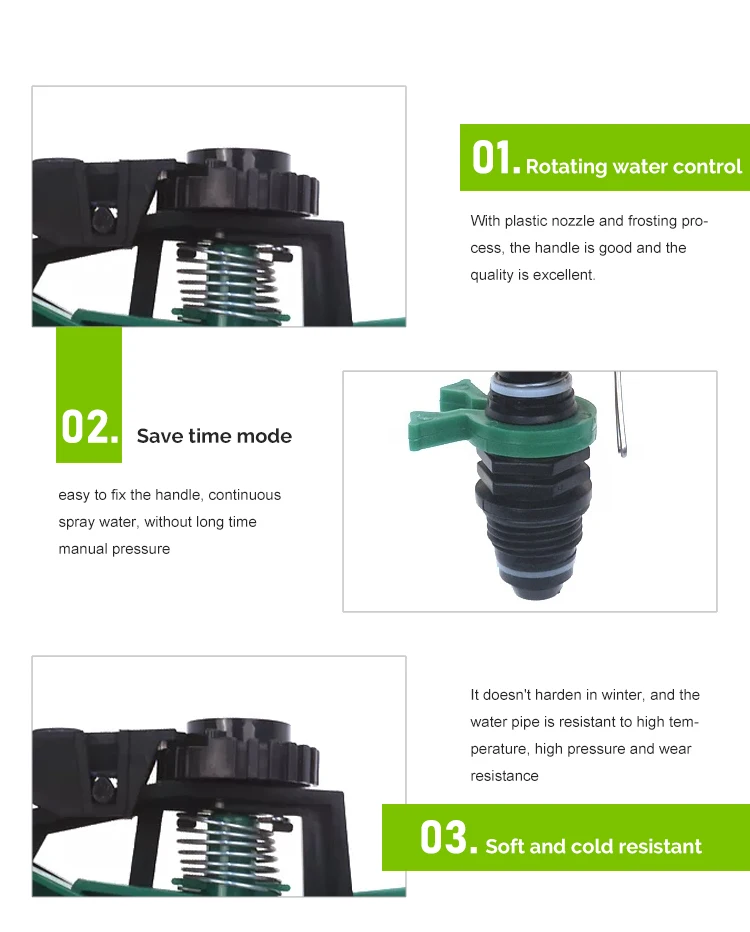 01. Rotating water control

With plastic nozzle and frosting process, the handle is good and the quality is excellent.

02. Save time mode

easy to fix the handle, continuous spray water, without long time manual pressure

It doesn't harden in winter, and the water pipe is resistant to high temperature, high pressure and wear resistance

03. Soft and cold resistant