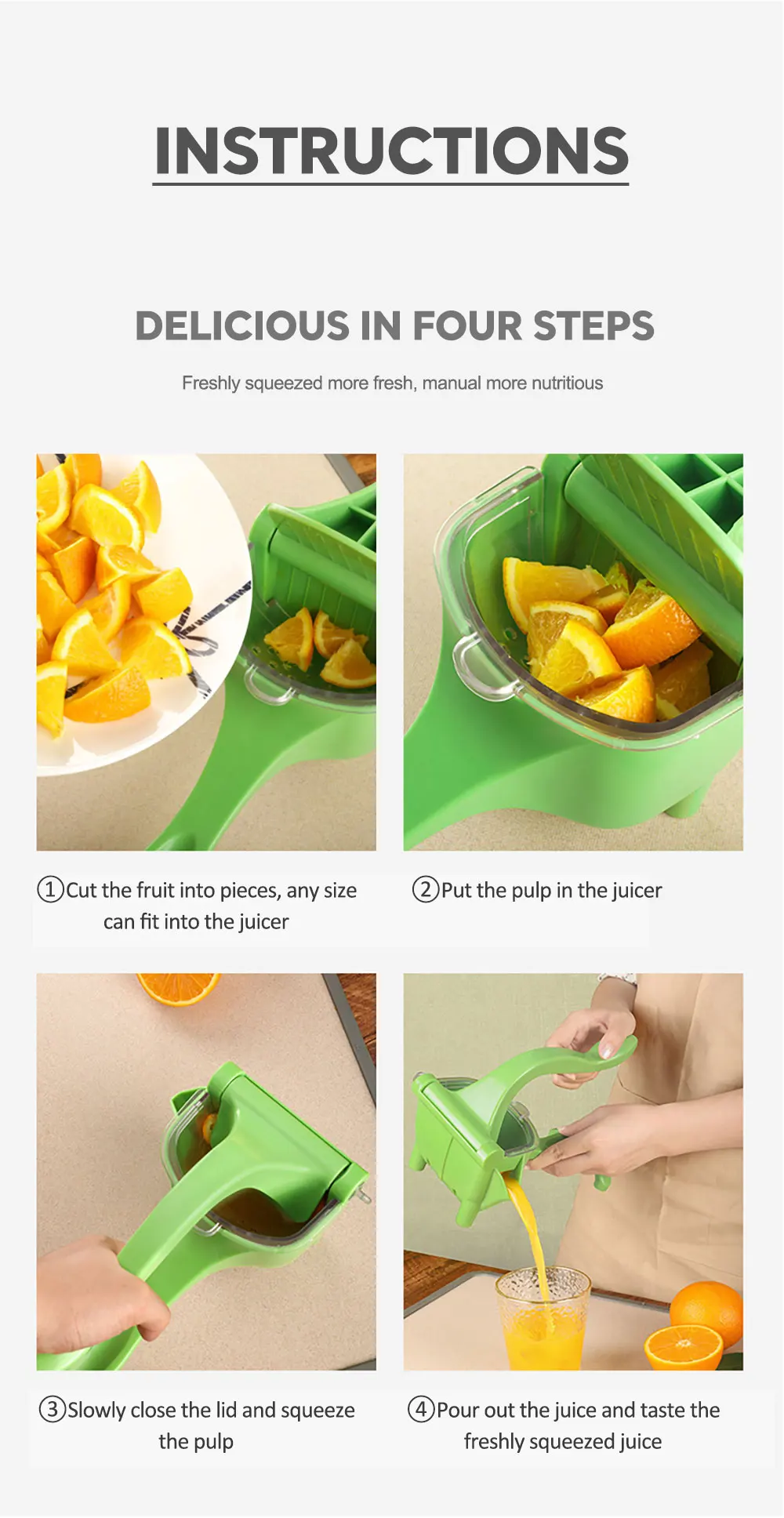 INSTRUCTIONS

DELICIOUS IN FOUR STEPS

Freshly squeezed more fresh, manual more nutritious

①Cut the fruit into pieces, any size can fit into the juicer

②Put the pulp in the juicer

③Slowly close the lid and squeeze the pulp

④Pour out the juice and taste the freshly squeezed juice