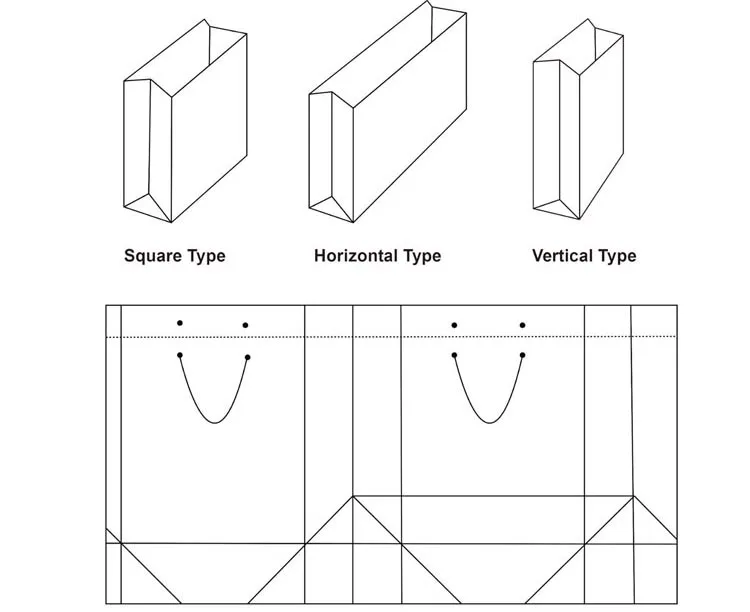 Square Type

Horizontal Type

Vertical Type