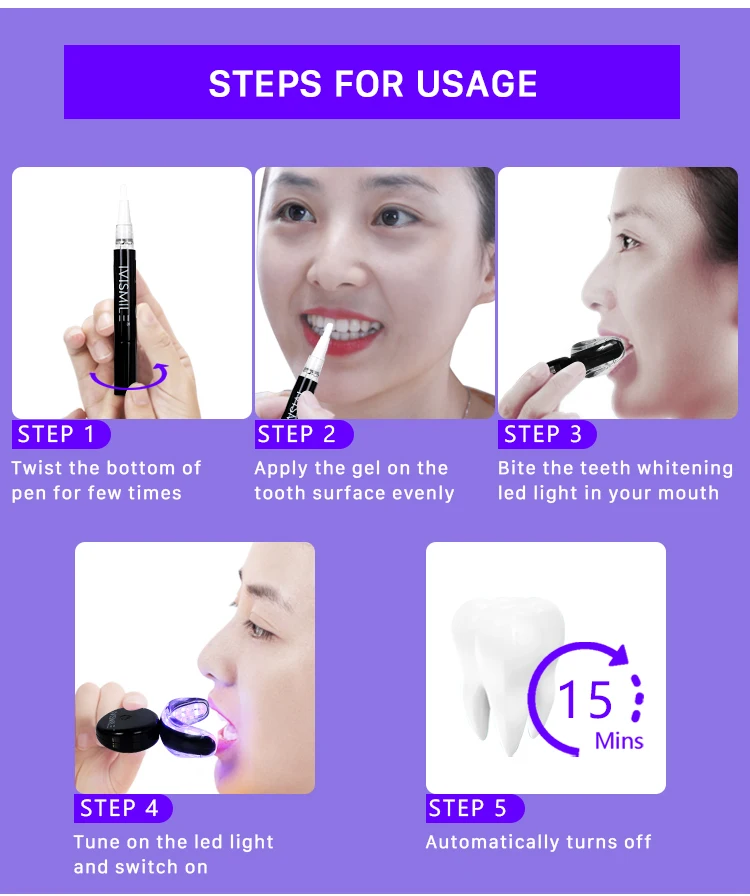 STEPS FOR USAGE

IVISMILE

STEP 1

Twist the bottom of pen for few times

STEP 2

Apply the gel on the tooth surface evenly

STEP 3

Bite the teeth whitening led light in your mouth

STEP 4

Tune on the led light and switch on

15 Mins

STEP 5

Automatically turns off