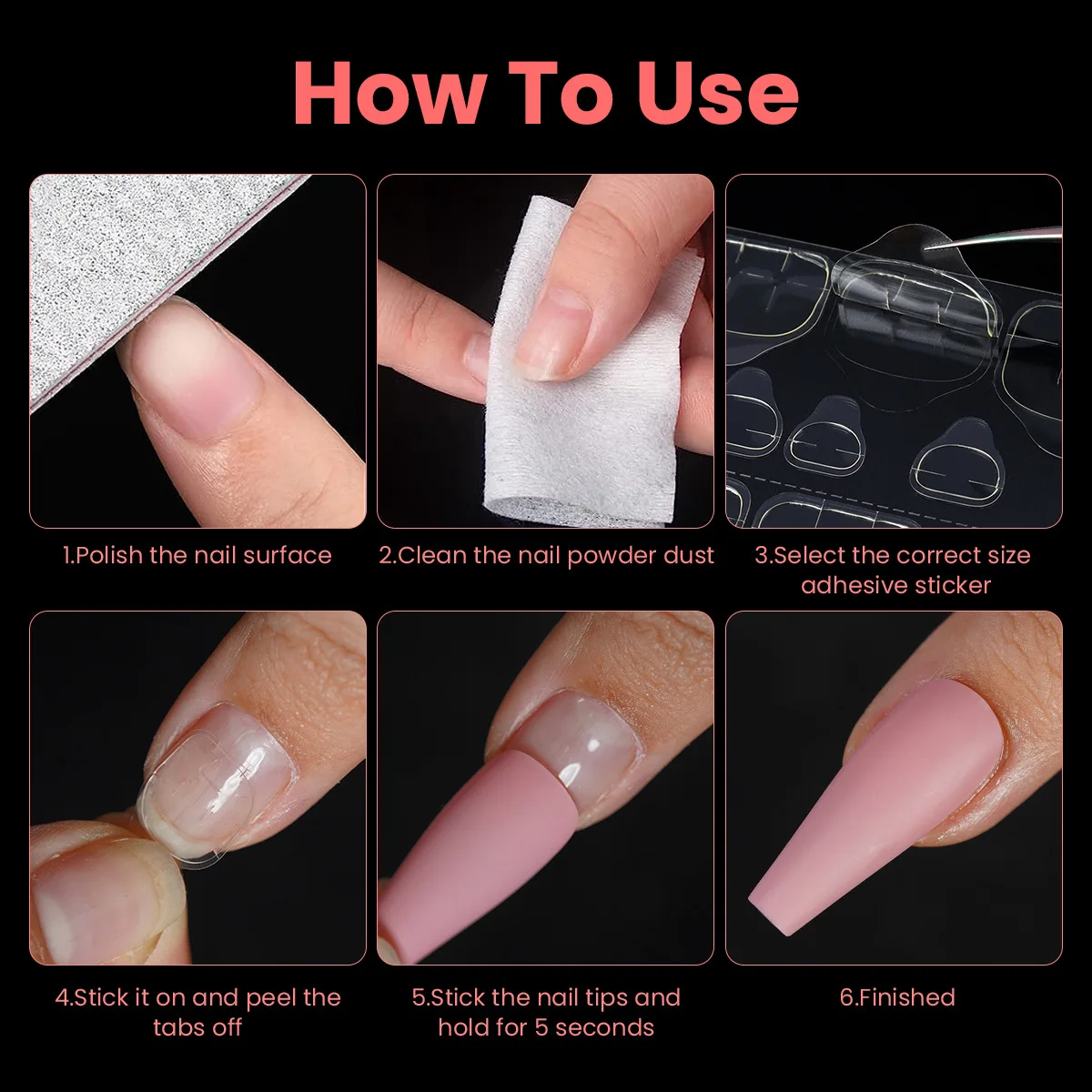 How To Use

1.Polish the nail surface

2.Clean the nail powder dust

3.Select the correct size adhesive sticker

4.Stick it on and peel the tabs off

5.Stick the nail tips and hold for 5 seconds

6.Finished