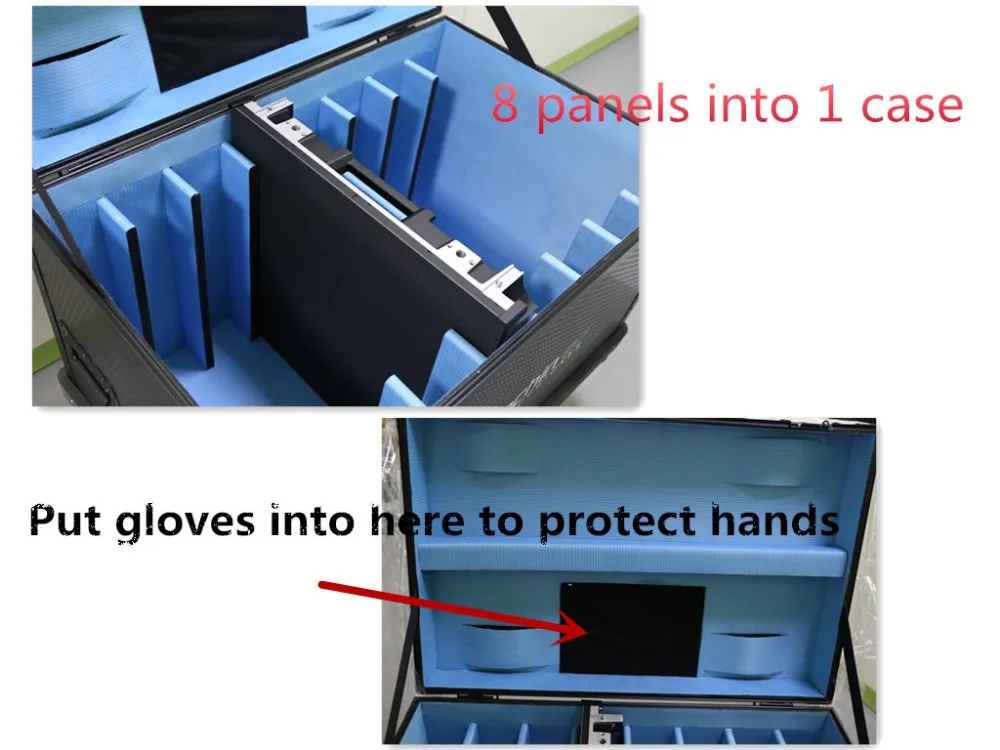 8 panels into 1 case

Put gloves into here to protect hands