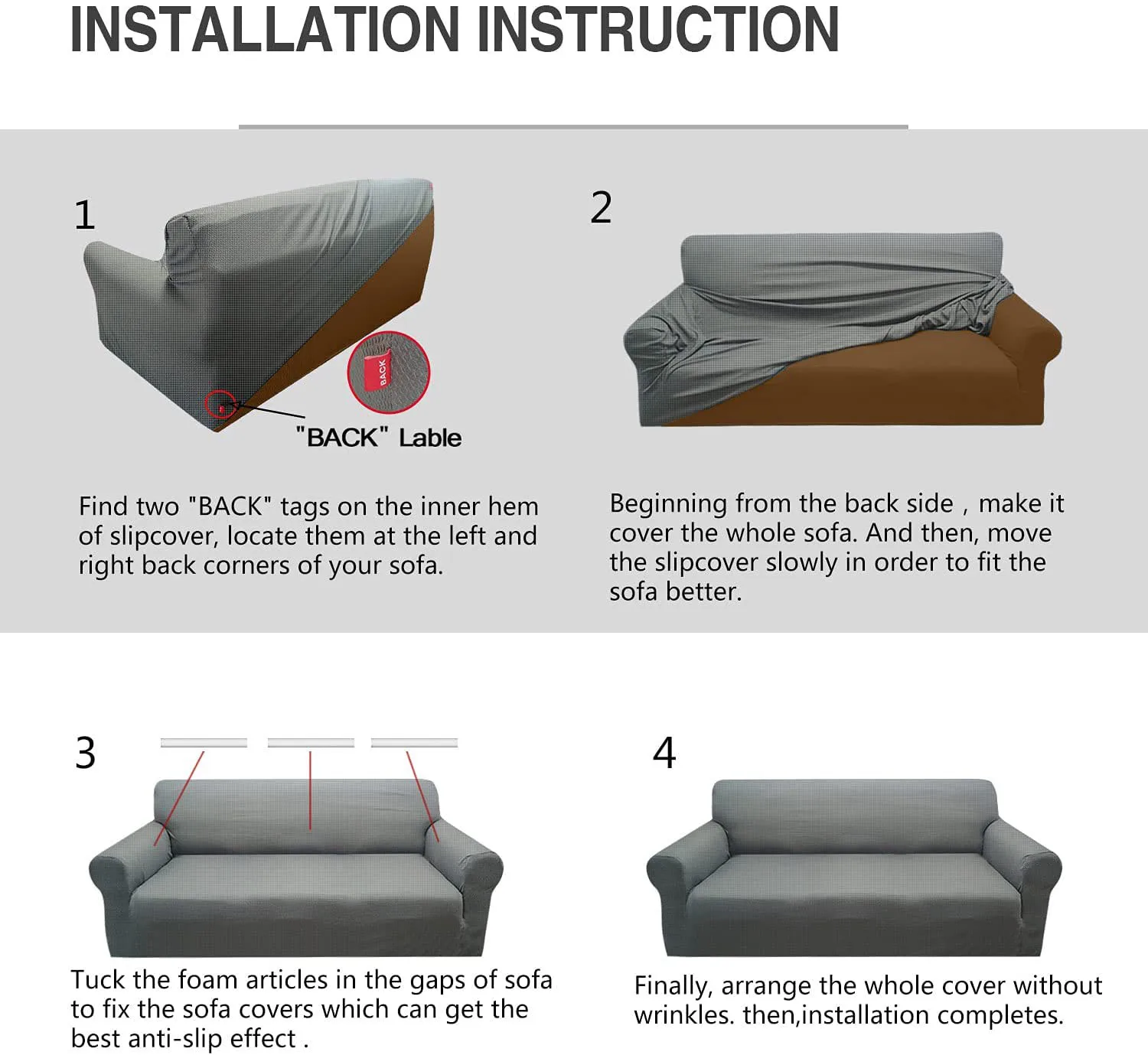 INSTALLATION INSTRUCTION

1

BACK

"BACK" Lable

Find two "BACK" tags on the inner hem of slipcover, locate them at the left and right back corners of your sofa.

2

Beginning from the back side , make it cover the whole sofa. And then, move the slipcover slowly in order to fit the sofa better.

3

Tuck the foam articles in the gaps of sofa to fix the sofa covers which can get the best anti-slip effect .

4

Finally, arrange the whole cover without wrinkles. then,installation completes.