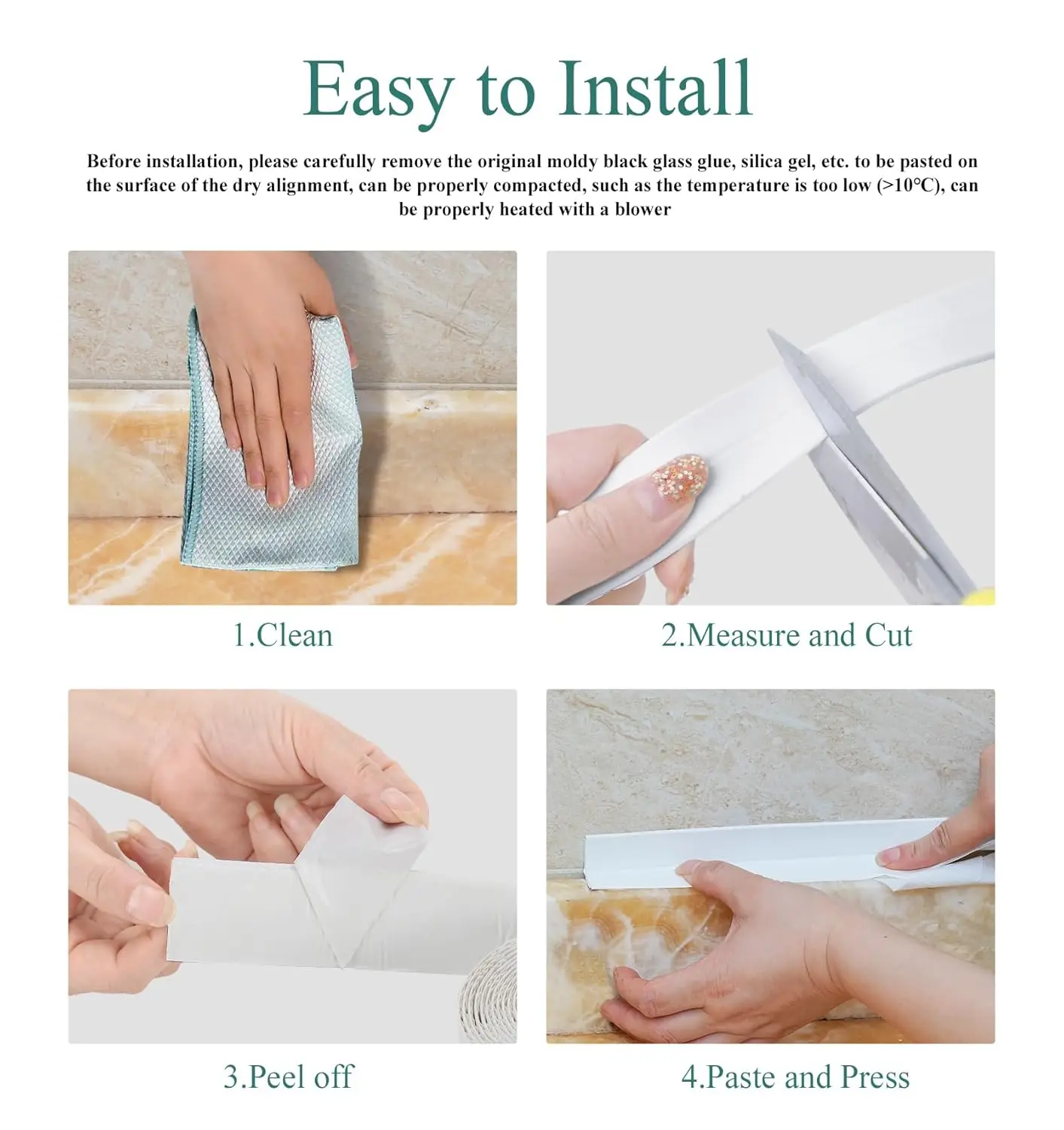 Easy to Install

Before installation, please carefully remove the original moldy black glass glue, silica gel, etc. to be pasted on the surface of the dry alignment, can be properly compacted, such as the temperature is too low (>10°C), can be properly heated with a blower

1.Clean

2.Measure and Cut

3.Peel off

4.Paste and Press