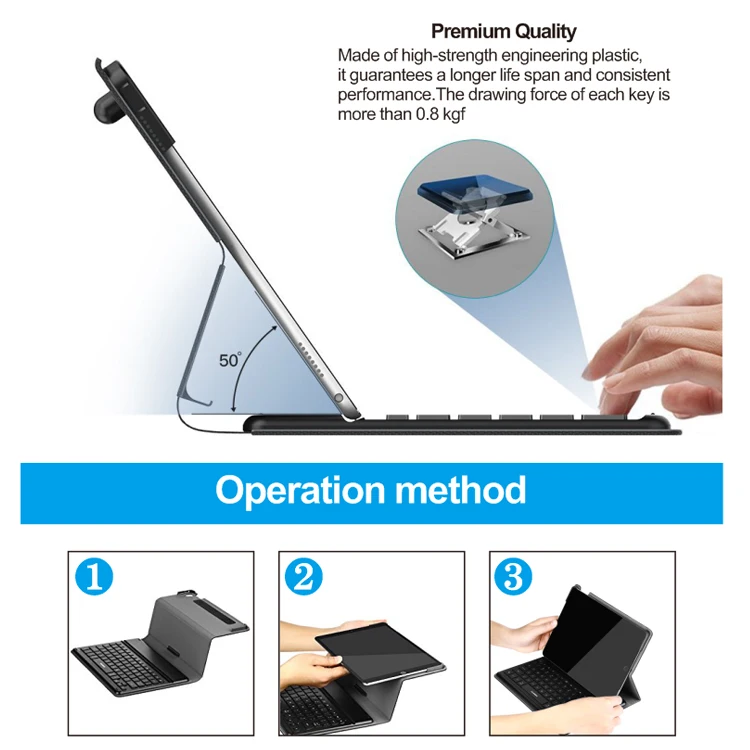 Premium Quality

Made of high-strength engineering plastic, it guarantees a longer life span and consistent performance.The drawing force of each key is more than 0.8 kgf

50°

Operation method

1

2

3