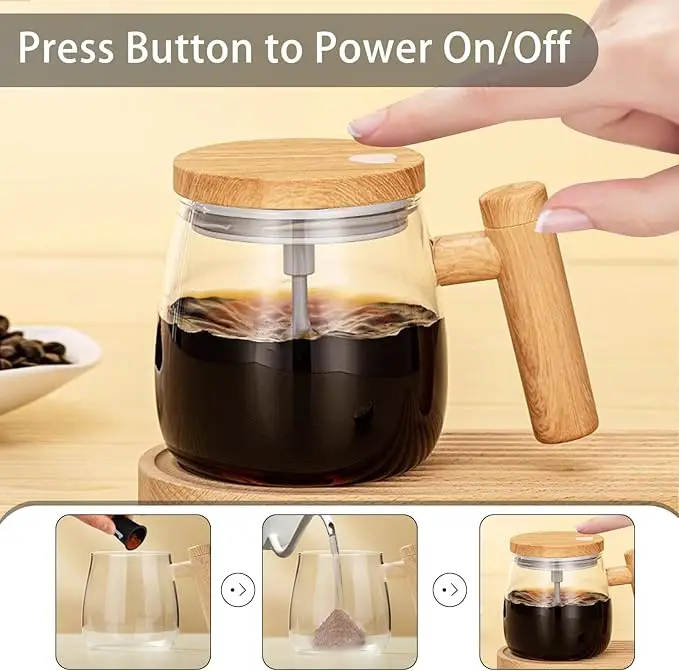 Press Button to Power On/Off