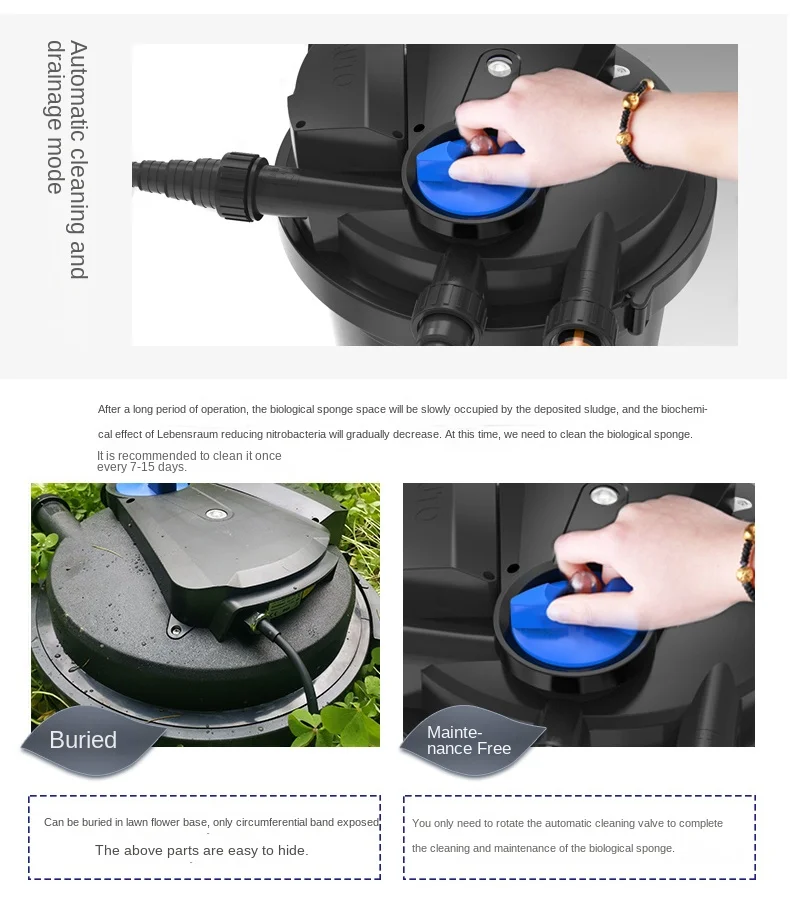 Automatic cleaning and drainage mode

After a long period of operation, the biological sponge space will be slowly occupied by the deposited sludge, and the biochemical effect of Lebensraum reducing nitrobacteria will gradually decrease. At this time, we need to clean the biological sponge.

It is recommended to clean it once every 7-15 days.

Buried

Maintenance Free

Can be buried in lawn flower base, only circumferential band exposed

The above parts are easy to hide.

You only need to rotate the automatic cleaning valve to complete the cleaning and maintenance of the biological sponge.