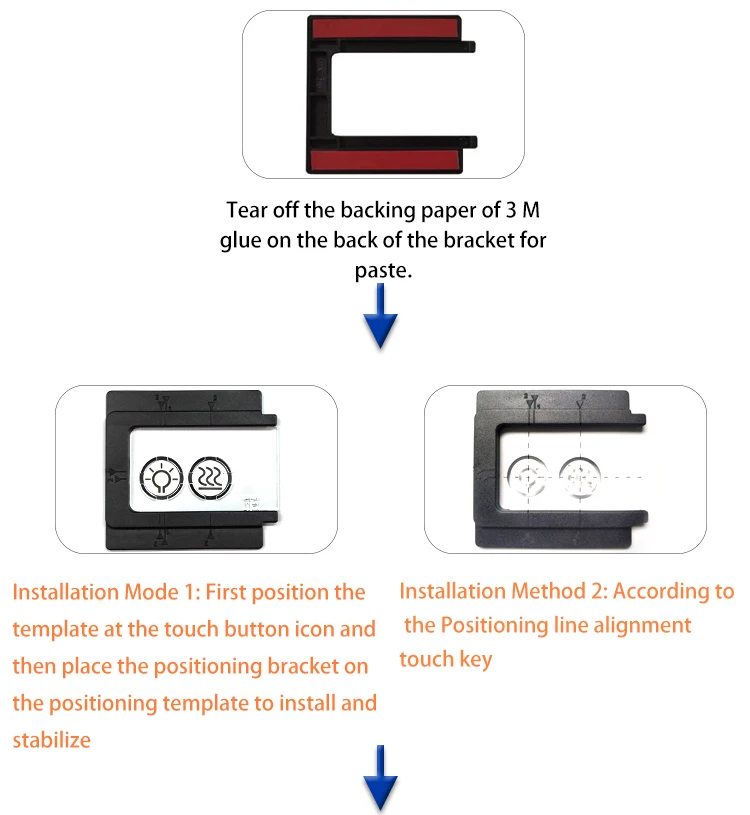 Tear off the backing paper of 3 M glue on the back of the bracket for paste.

Installation Mode 1: First position the template at the touch button icon and then place the positioning bracket on the positioning template to install and stabilize

Installation Method 2: According to the Positioning line alignment touch key