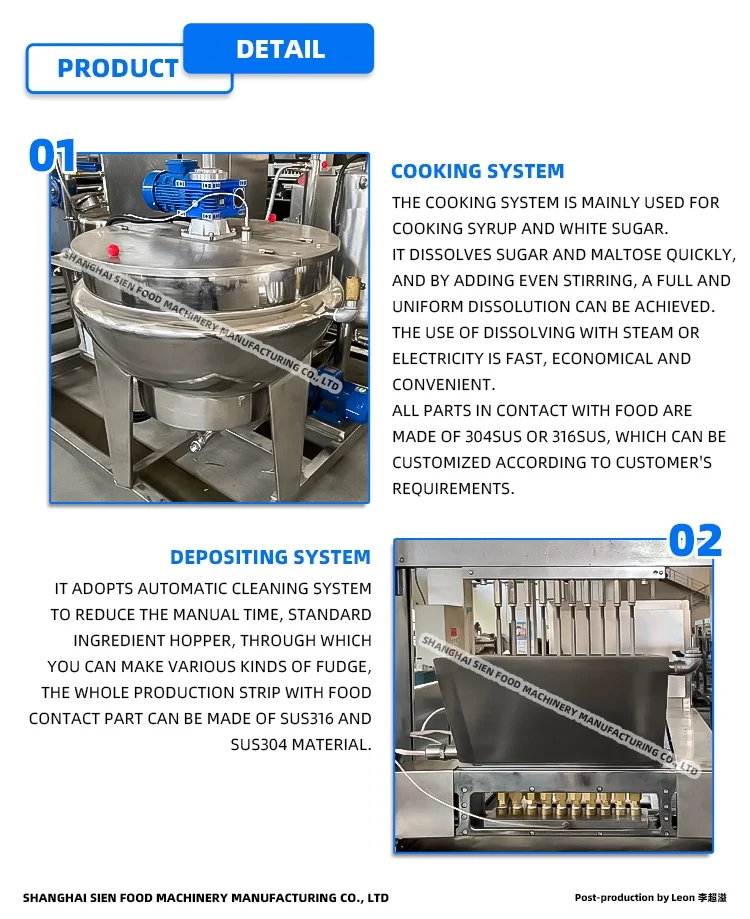 PRODUCT DETAIL

01

SHANGHAI SIEN FOOD MACHINERY MANUFACTURING CO., LTD

COOKING SYSTEM

THE COOKING SYSTEM IS MAINLY USED FOR COOKING SYRUP AND WHITE SUGAR.
IT DISSOLVES SUGAR AND MALTOSE QUICKLY, AND BY ADDING EVEN STIRRING, A FULL AND UNIFORM DISSOLUTION CAN BE ACHIEVED.
THE USE OF DISSOLVING WITH STEAM OR ELECTRICITY IS FAST, ECONOMICAL AND CONVENIENT.
ALL PARTS IN CONTACT WITH FOOD ARE MADE OF 304SUS OR 316SUS, WHICH CAN BE CUSTOMIZED ACCORDING TO CUSTOMER'S REQUIREMENTS.

DEPOSITING SYSTEM

IT ADOPTS AUTOMATIC CLEANING SYSTEM TO REDUCE THE MANUAL TIME, STANDARD INGREDIENT HOPPER, THROUGH WHICH YOU CAN MAKE VARIOUS KINDS OF FUDGE, THE WHOLE PRODUCTION STRIP WITH FOOD CONTACT PART CAN BE MADE OF SUS316 AND SUS304 MATERIAL.

02

SHANGHAI SIEN FOOD MACHINERY MANUFACTURING CO., LTD

SHANGHAI SIEN FOOD MACHINERY MANUFACTURING CO., LTD

Post-production by Leon 李超滋