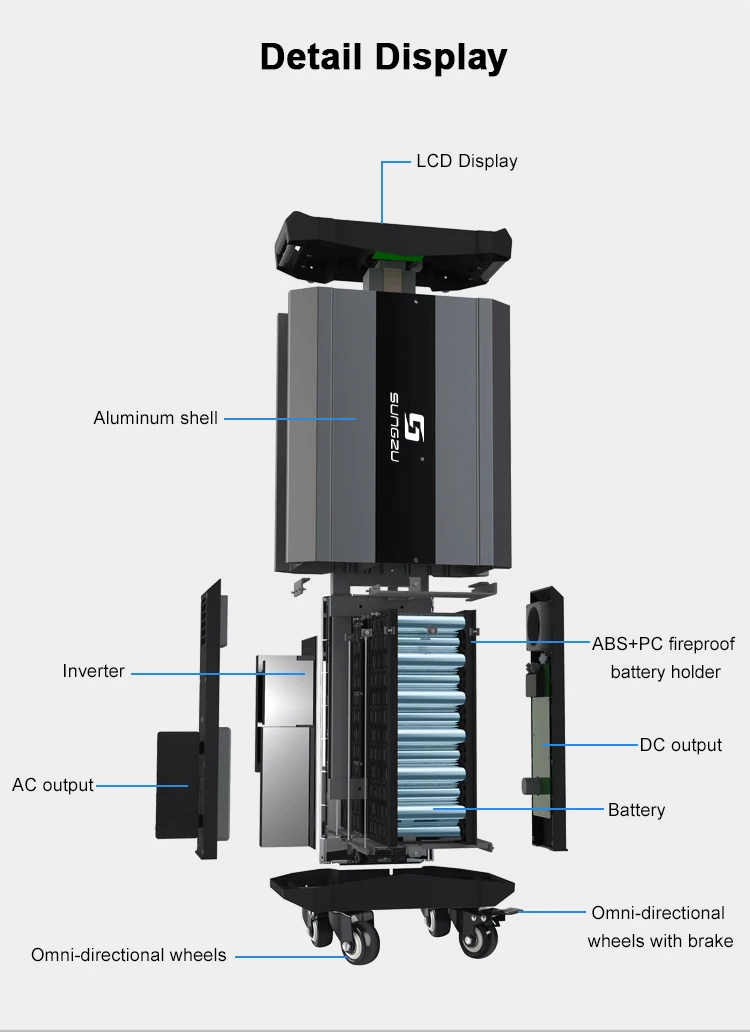 Detail Display

LCD Display

Aluminum shell

SUNGZU

Inverter

ABS+PC fireproof battery holder

DC output

AC output

Battery

Omni-directional wheels with brake

Omni-directional wheels