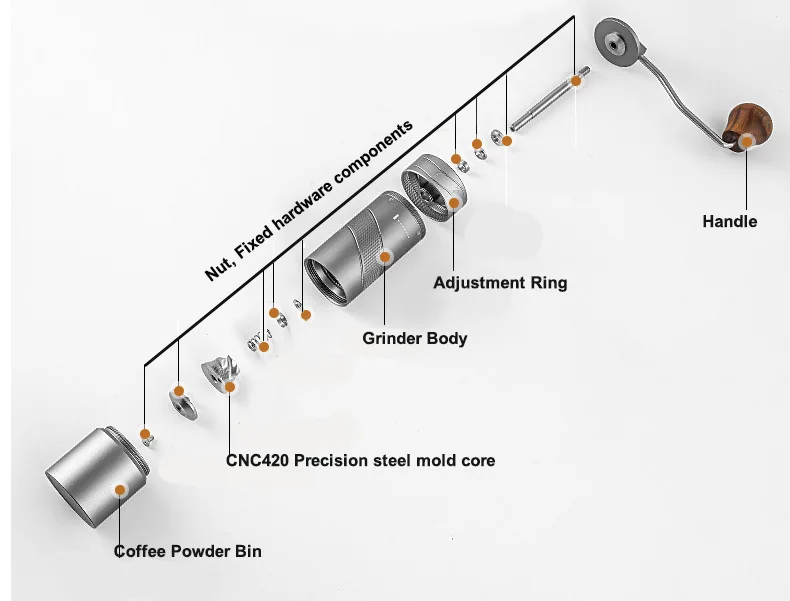 Nut, Fixed hardware components

Handle

Adjustment Ring

Grinder Body

CNC420 Precision steel mold core

Coffee Powder Bin