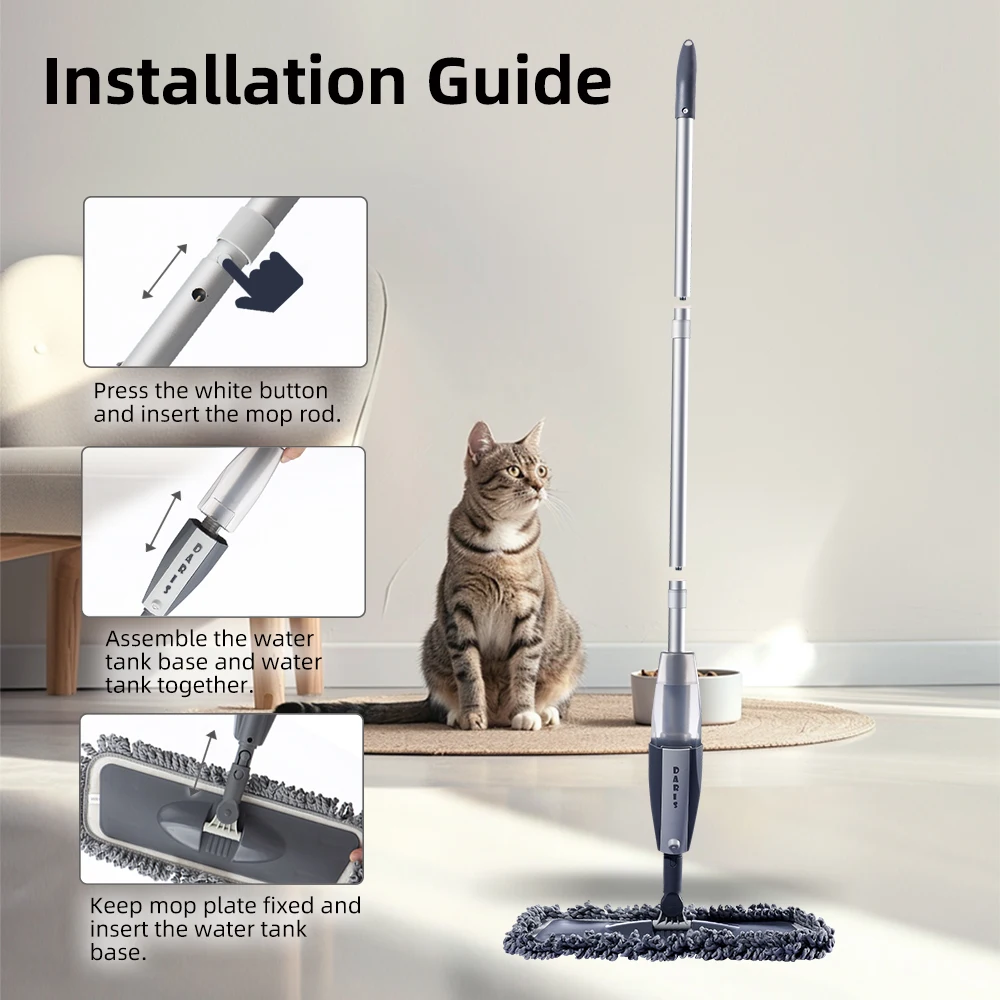 Installation Guide

Press the white button and insert the mop rod.

DARIS

Assemble the water tank base and water tank together.

Keep mop plate fixed and insert the water tank base.

DARIS