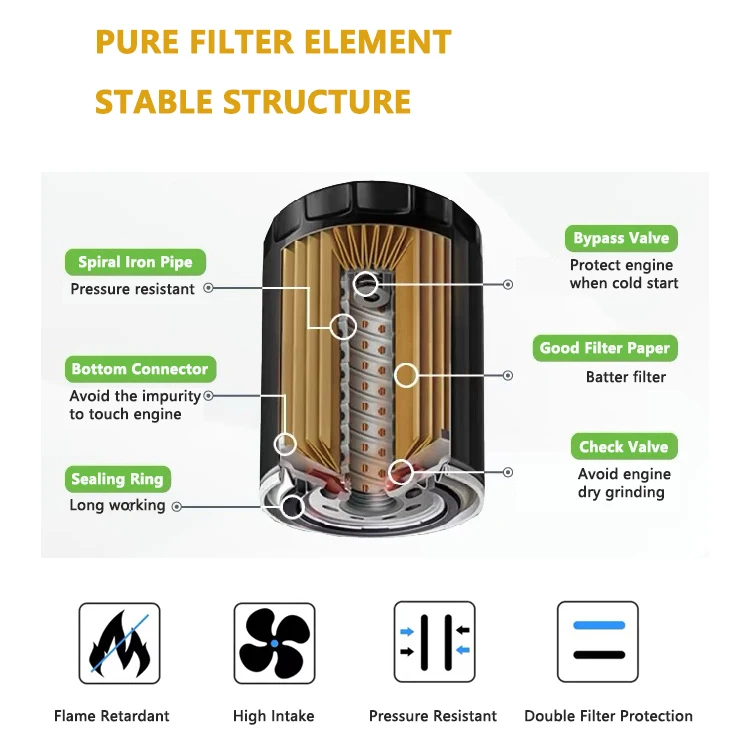 PURE FILTER ELEMENT
STABLE STRUCTURE

Spiral Iron Pipe
Pressure resistant

Bottom Connector
Avoid the impurity to touch engine

Sealing Ring
Long working

Bypass Valve
Protect engine when cold start

Good Filter Paper
Batter filter

Check Valve
Avoid engine dry grinding

Flame Retardant

High Intake

Pressure Resistant

Double Filter Protection