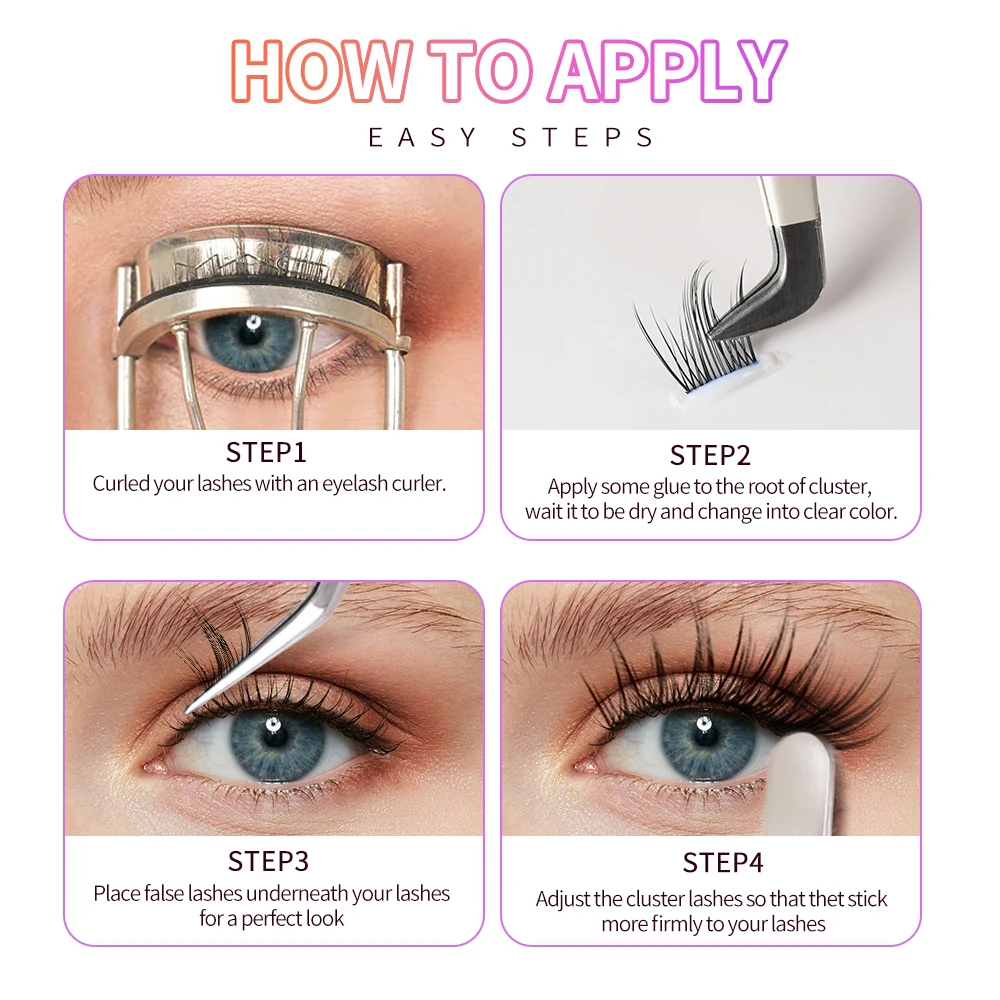 HOW TO APPLY
EASY STEPS

STEP1
Curled your lashes with an eyelash curler.

STEP2
Apply some glue to the root of cluster, wait it to be dry and change into clear color.

STEP3
Place false lashes underneath your lashes for a perfect look

STEP4
Adjust the cluster lashes so that thet stick more firmly to your lashes