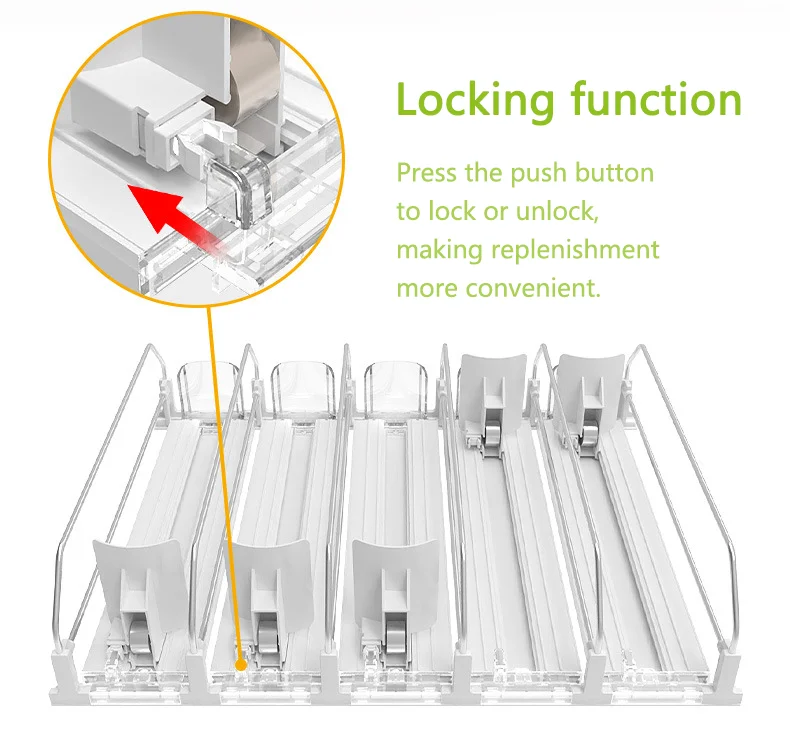 Locking function

Press the push button to lock or unlock, making replenishment more convenient.