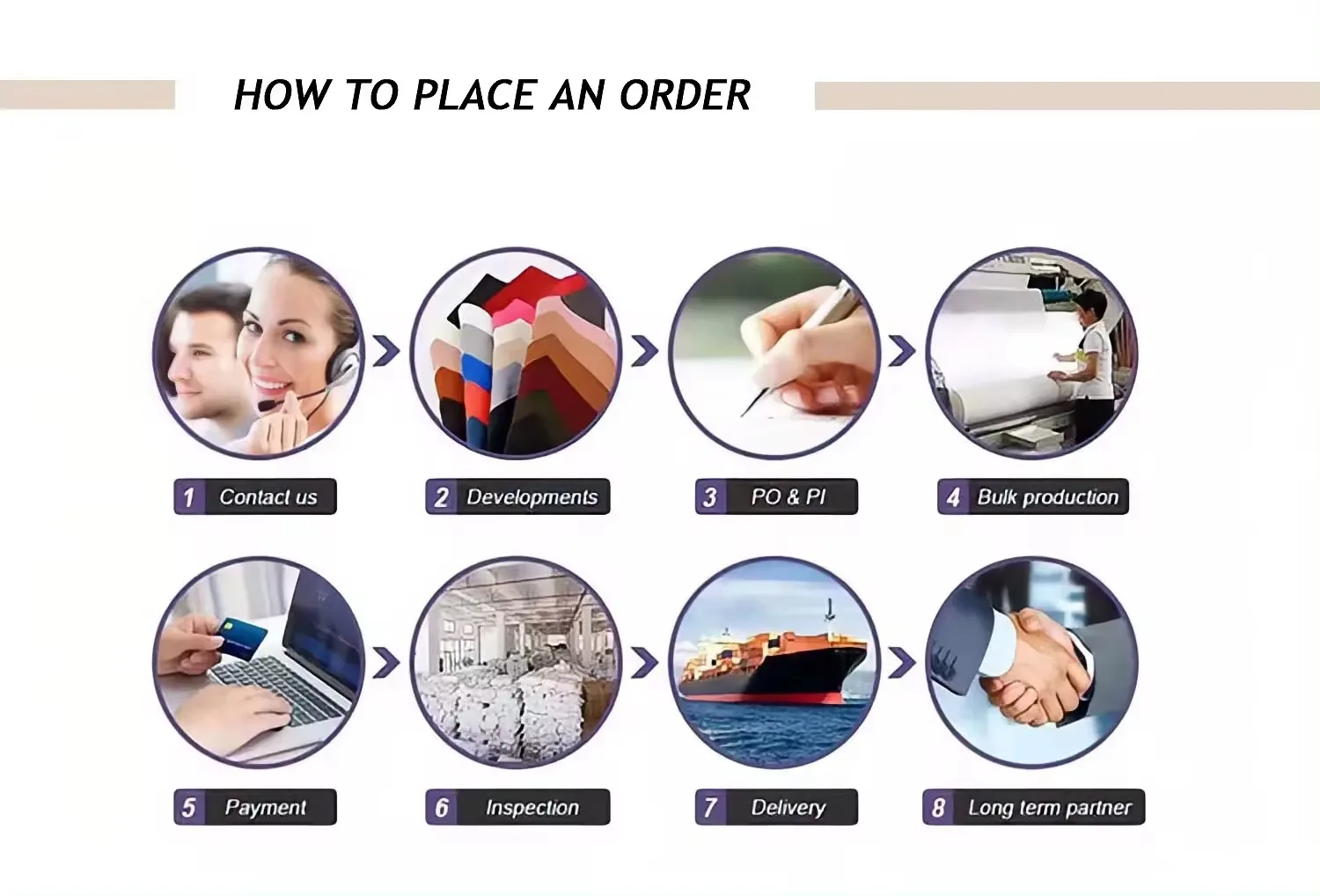 HOW TO PLACE AN ORDER

1 Contact us

2 Developments

3 PO & PI

4 Bulk production

5 Payment

6 Inspection

7 Delivery

8 Long term partner