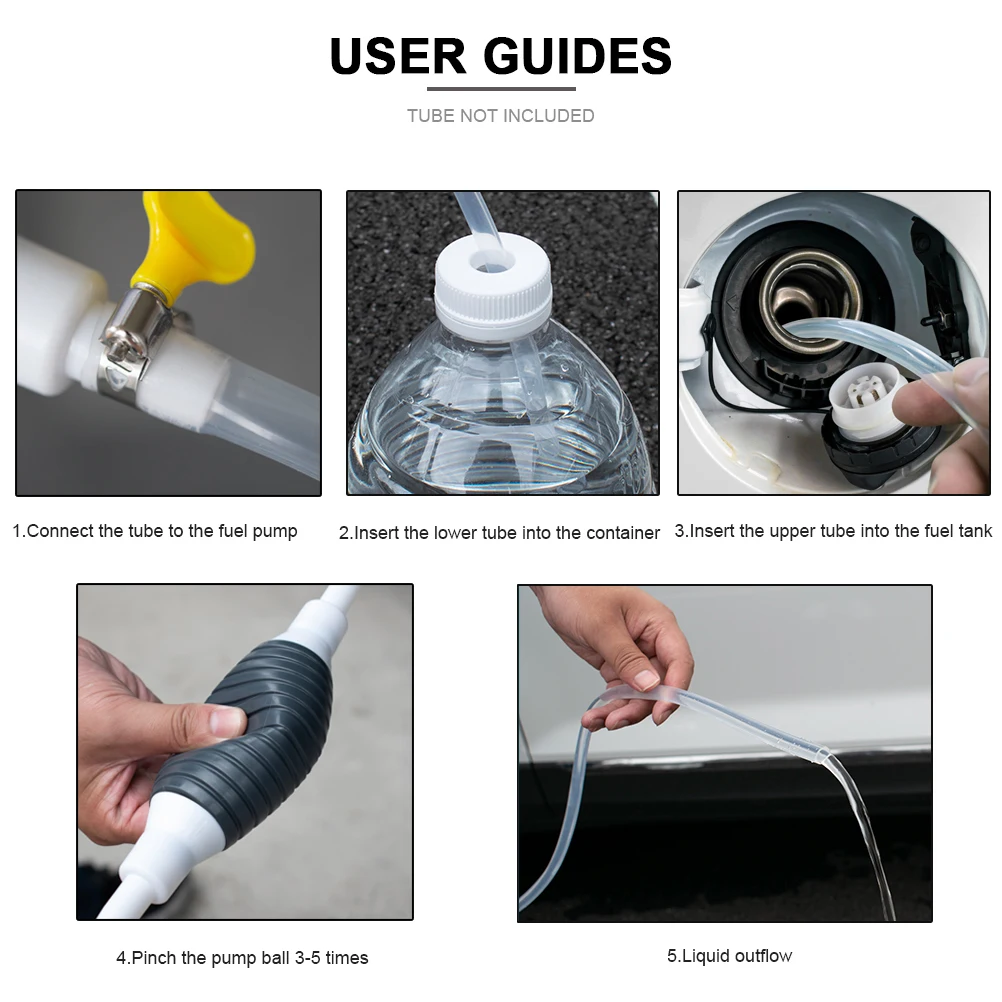 USER GUIDES

TUBE NOT INCLUDED

1.Connect the tube to the fuel pump

2.Insert the lower tube into the container

3.Insert the upper tube into the fuel tank

4.Pinch the pump ball 3-5 times

5.Liquid outflow