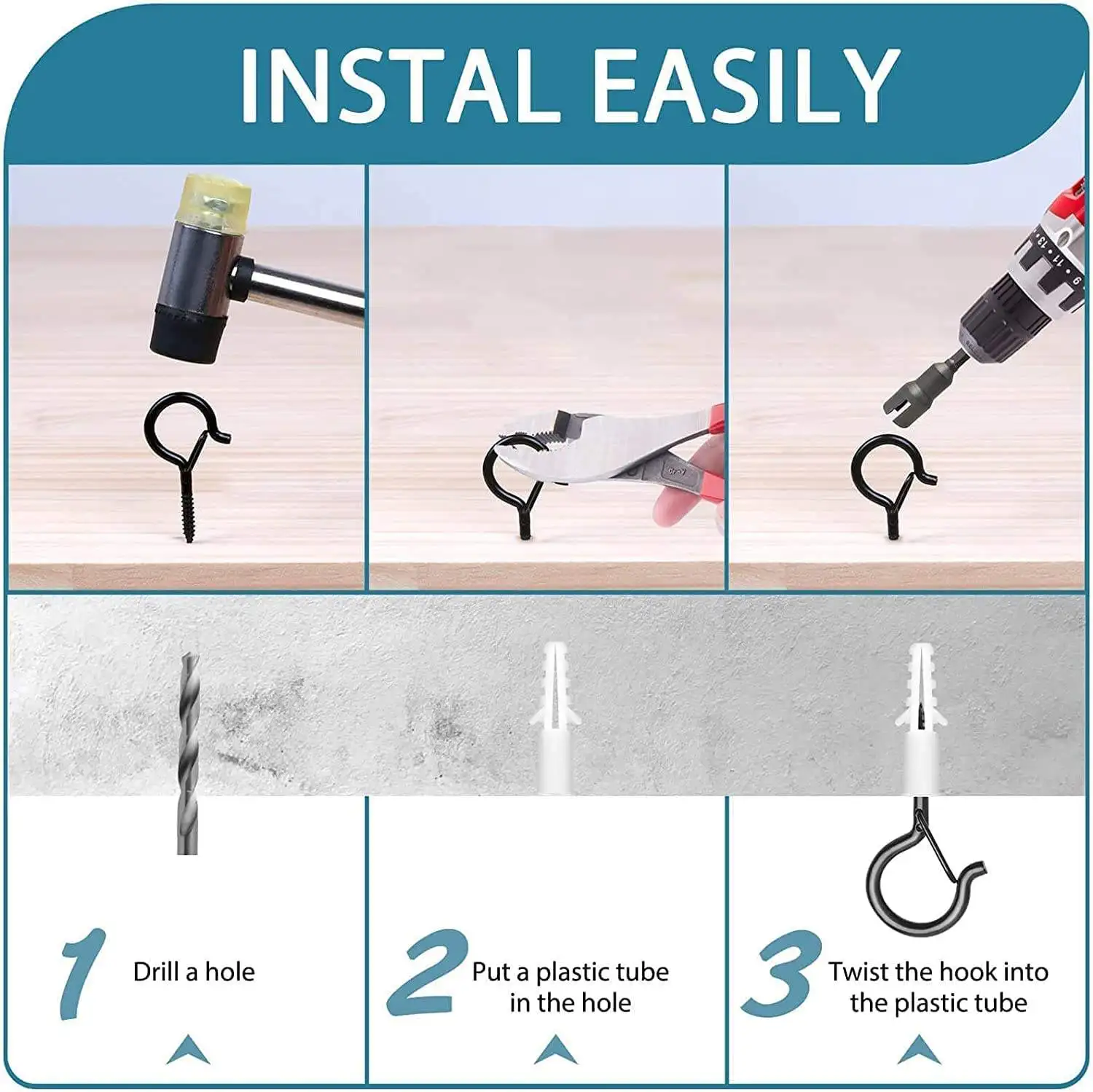 INSTAL EASILY

1 Drill a hole

2 Put a plastic tube in the hole

3 Twist the hook into the plastic tube