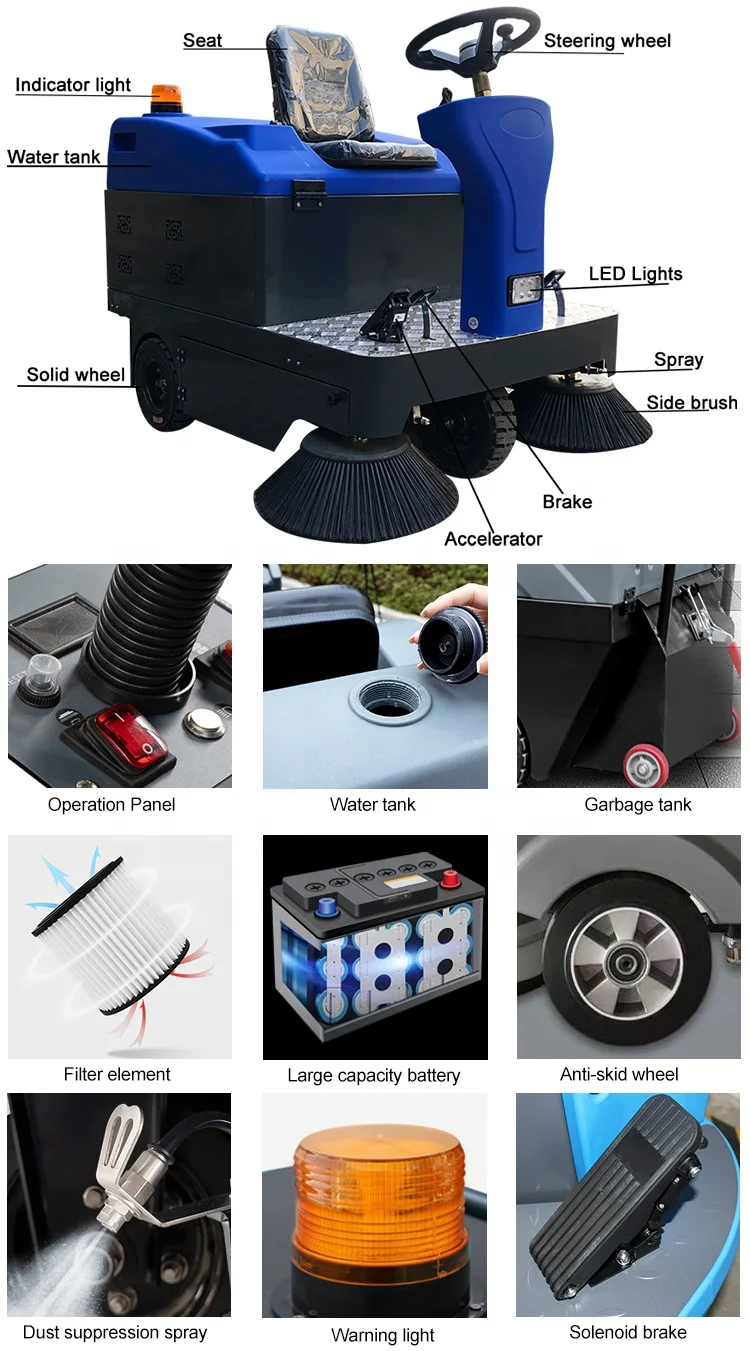 Seat
Steering wheel
Indicator light
Water tank
LED Lights
Solid wheel
Spray
Side brush
Brake
Accelerator

Operation Panel
Water tank
Garbage tank

Filter element
Large capacity battery
Anti-skid wheel

Dust suppression spray
Warning light
Solenoid brake