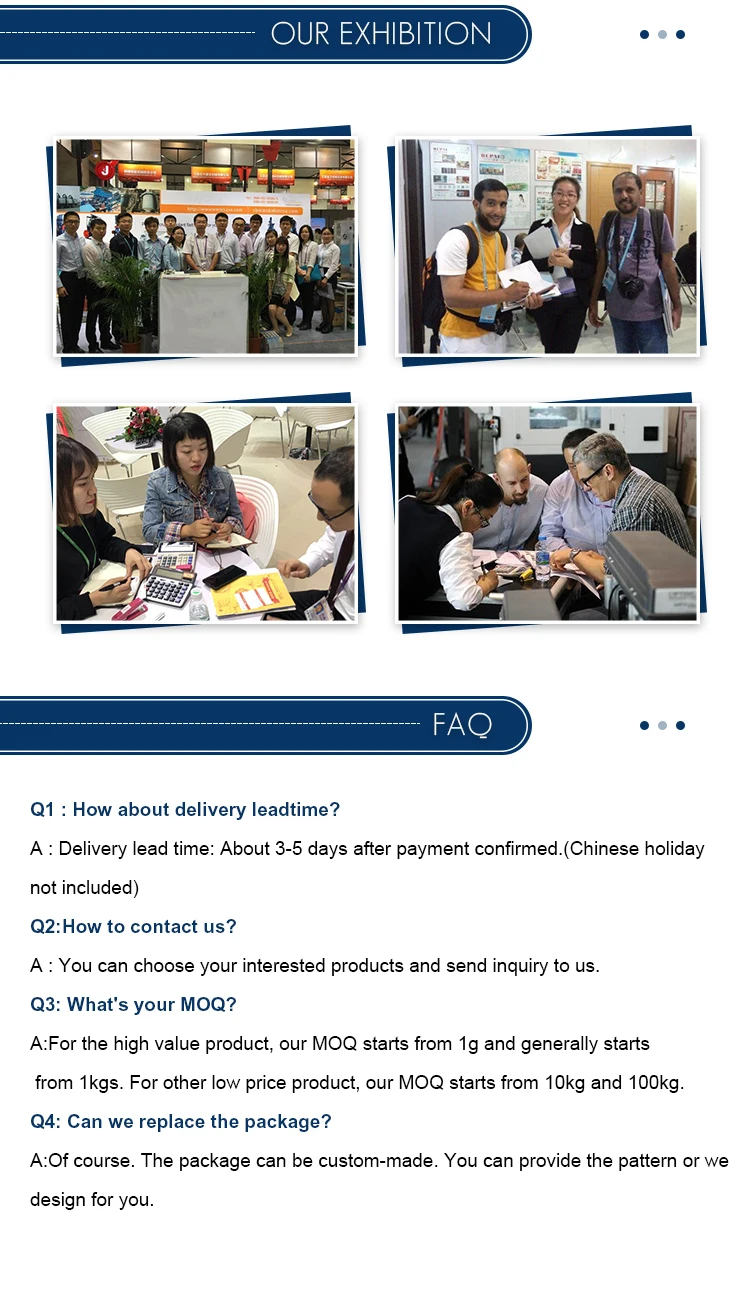 OUR EXHIBITION

FAQ

Q1 : How about delivery leadtime?

A : Delivery lead time: About 3-5 days after payment confirmed.(Chinese holiday not included)

Q2:How to contact us?

A : You can choose your interested products and send inquiry to us.

Q3: What's your MOQ?

A:For the high value product, our MOQ starts from 1g and generally starts from 1kgs. For other low price product, our MOQ starts from 10kg and 100kg.

Q4: Can we replace the package?

A:Of course. The package can be custom-made. You can provide the pattern or we design for you.