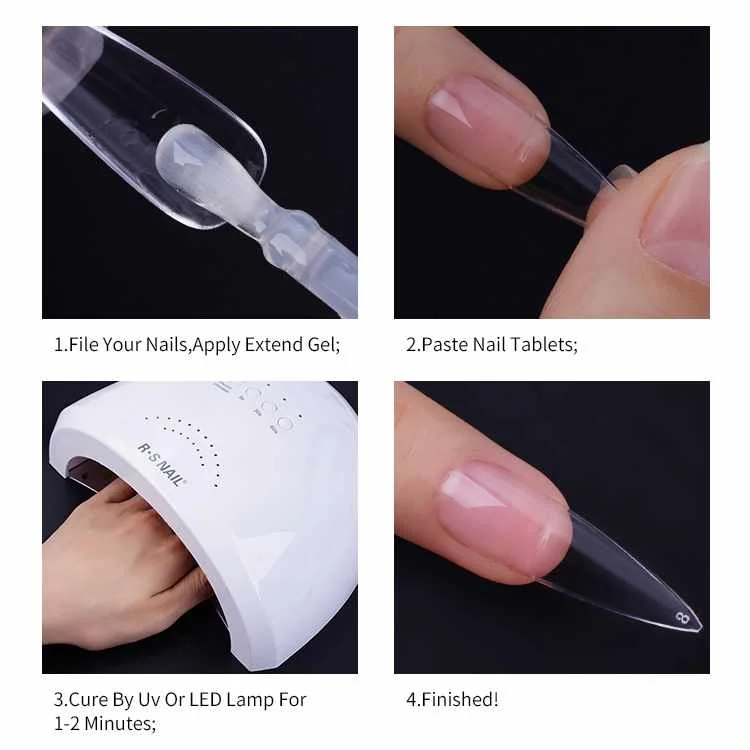 1.File Your Nails,Apply Extend Gel;

2.Paste Nail Tablets;

R·S NAIL

3.Cure By Uv Or LED Lamp For 1-2 Minutes;

8

4.Finished!