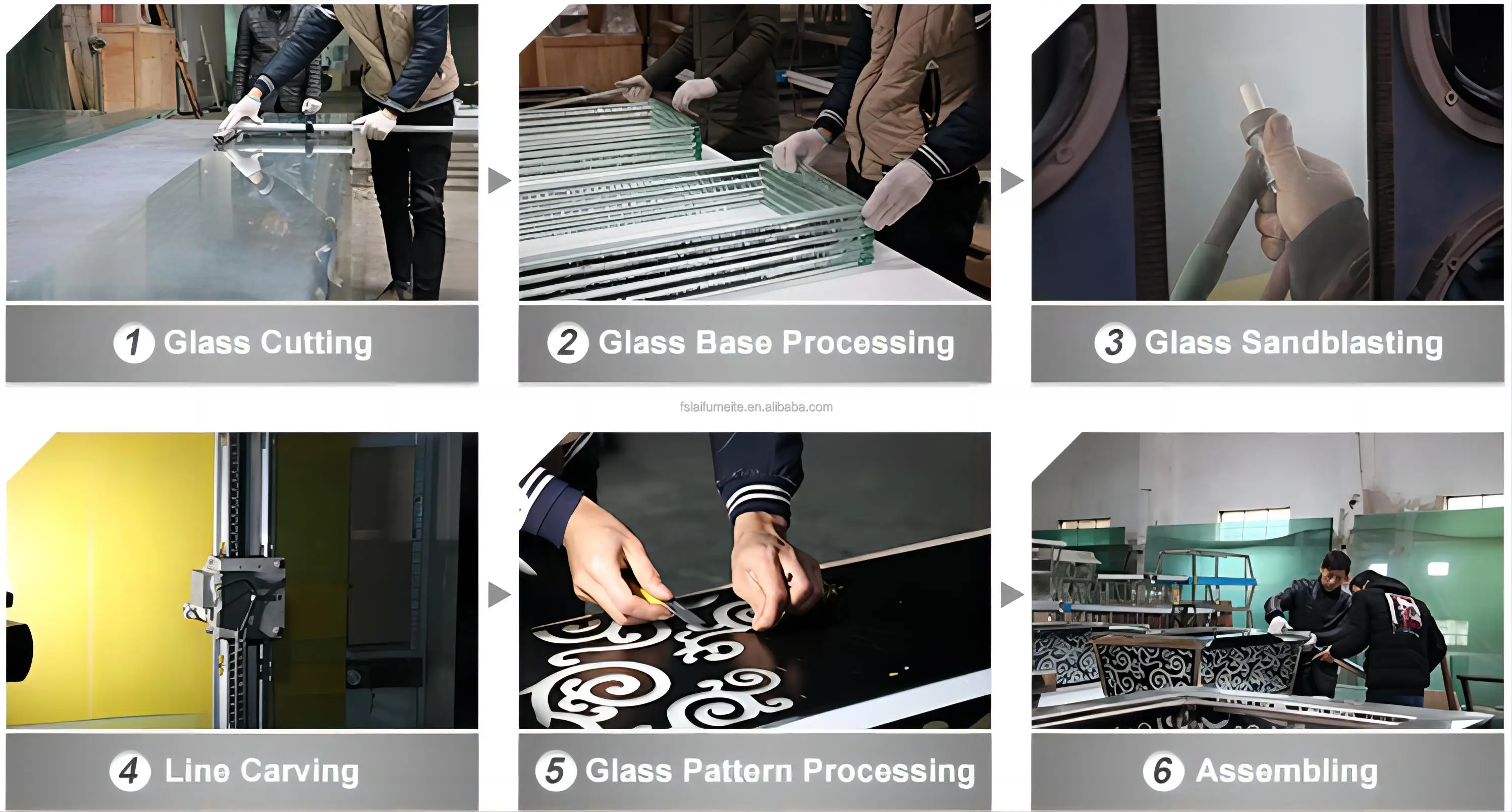 1 Glass Cutting

2 Glass Base Processing

3 Glass Sandblasting

fslaifumeite.en.alibaba.com

4 Line Carving

5 Glass Pattern Processing

6 Assembling