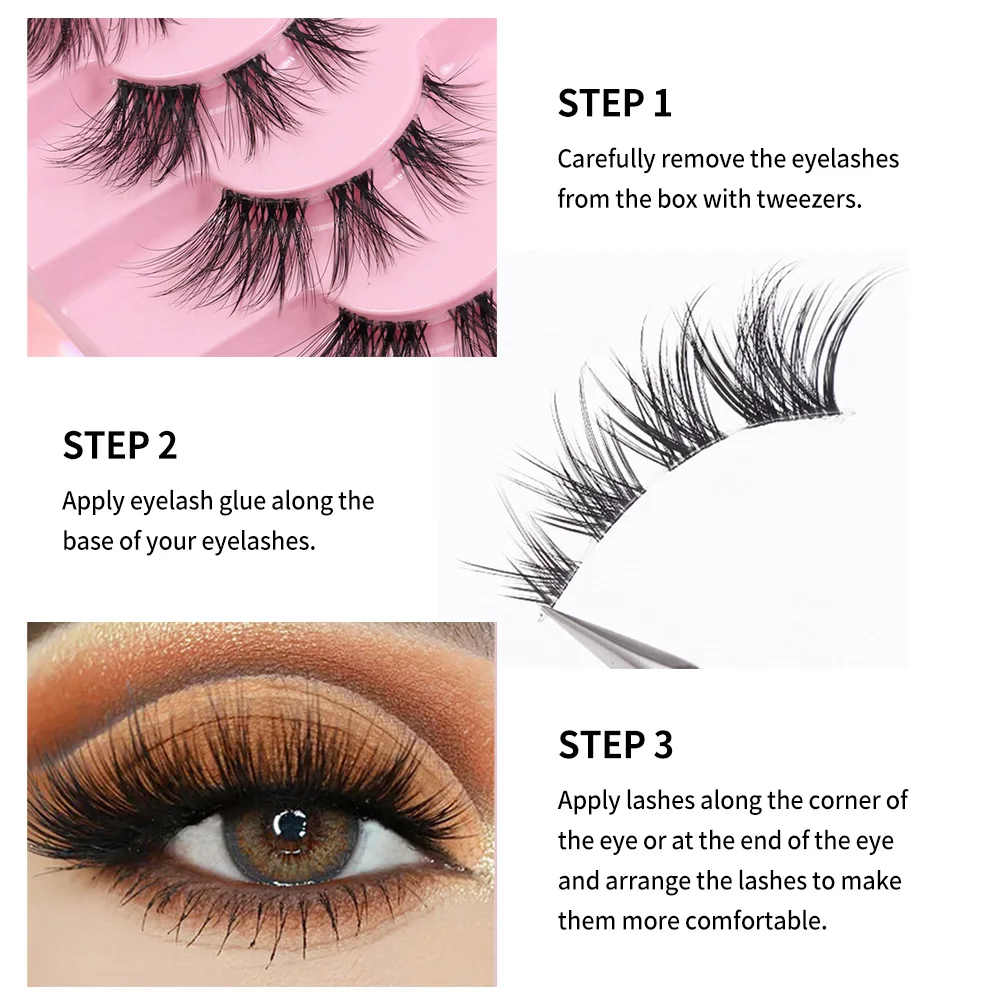 STEP 1

Carefully remove the eyelashes from the box with tweezers.

STEP 2

Apply eyelash glue along the base of your eyelashes.

STEP 3

Apply lashes along the corner of the eye or at the end of the eye and arrange the lashes to make them more comfortable.