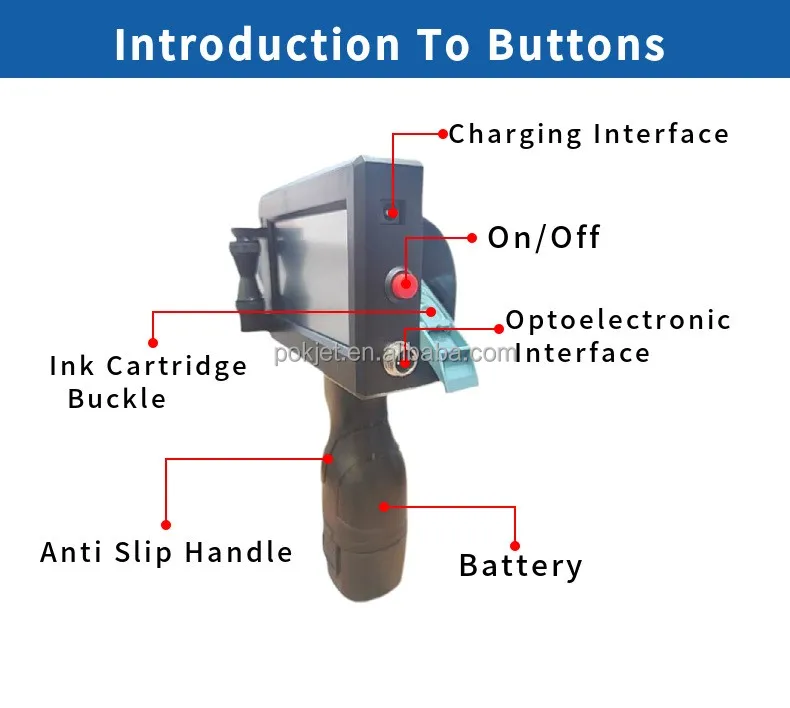 Introduction To Buttons

Charging Interface

On/Off

Optoelectronic Interface

Ink Cartridge Buckle

pokjet.en.alibaba.com

Anti Slip Handle

Battery