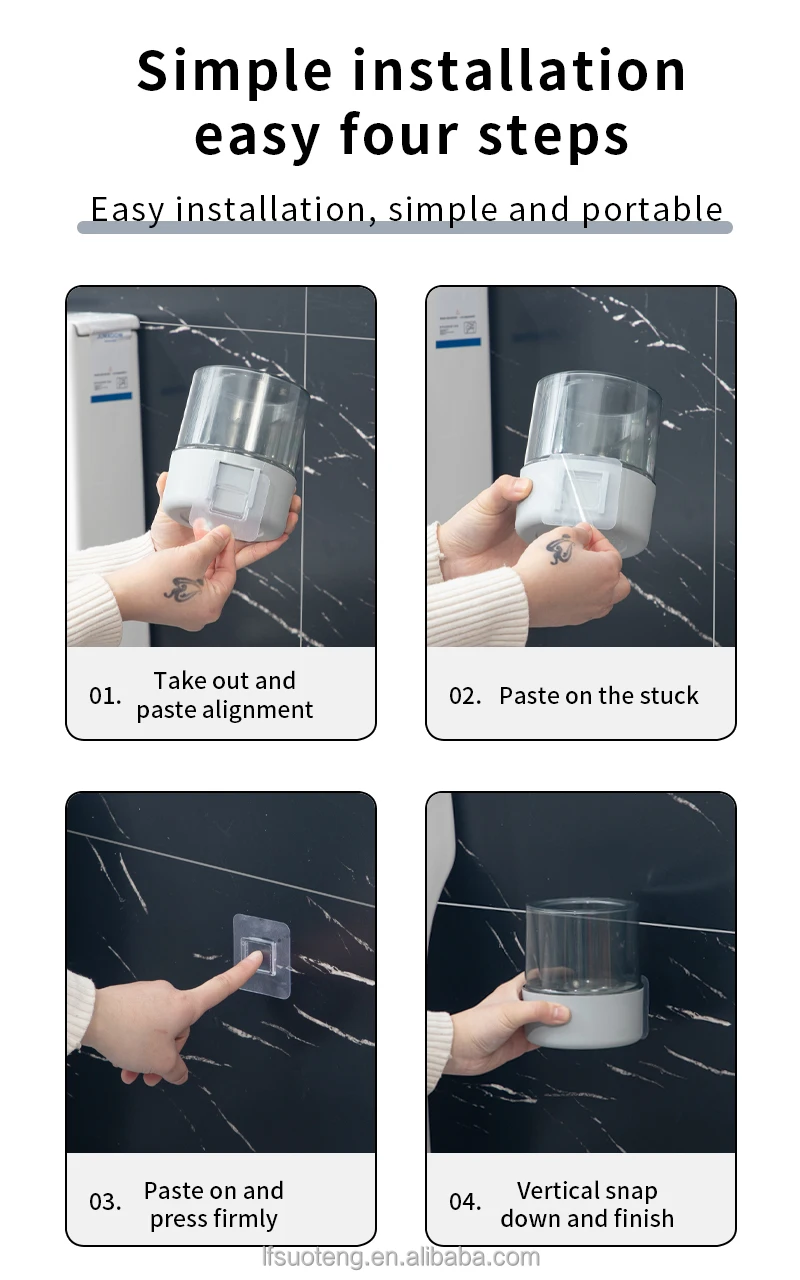 Simple installation easy four steps

Easy installation, simple and portable

01. Take out and paste alignment

02. Paste on the stuck

03. Paste on and press firmly

04. Vertical snap down and finish

lfsuoteng.en.alibaba.com