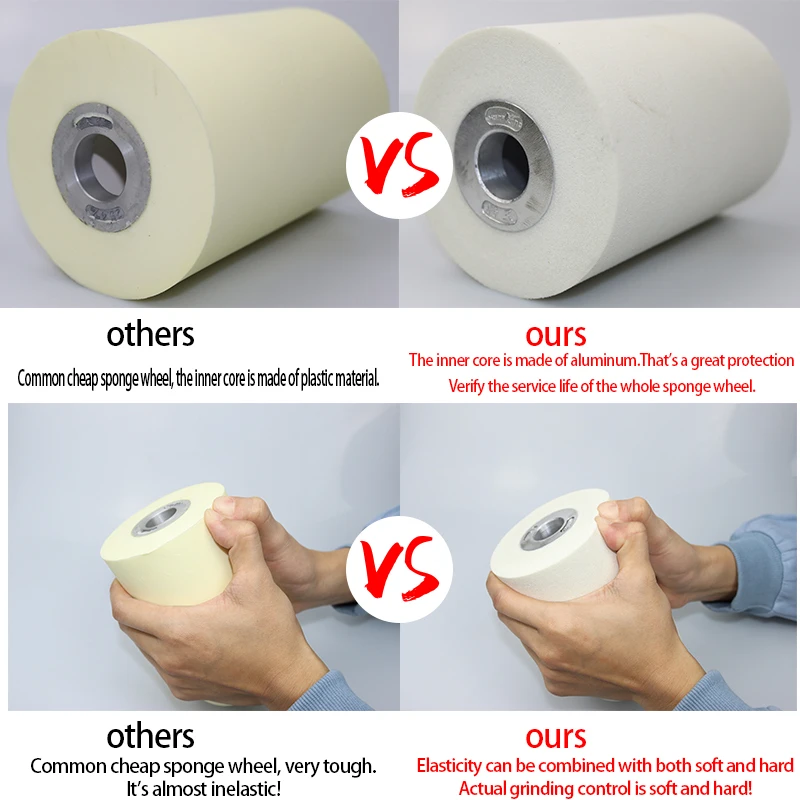 VS

others
Common cheap sponge wheel, the inner core is made of plastic material.

ours
The inner core is made of aluminum.That's a great protection
Verify the service life of the whole sponge wheel.

VS

others
Common cheap sponge wheel, very tough.
It's almost inelastic!

ours
Elasticity can be combined with both soft and hard
Actual grinding control is soft and hard!