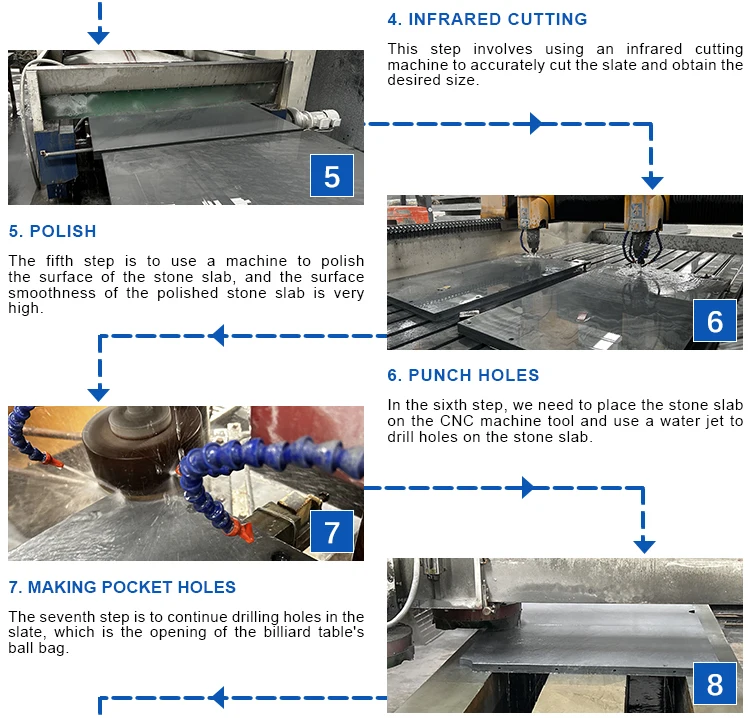 4. INFRARED CUTTING

This step involves using an infrared cutting machine to accurately cut the slate and obtain the desired size.

5

5. POLISH

The fifth step is to use a machine to polish the surface of the stone slab, and the surface smoothness of the polished stone slab is very high.

6

6. PUNCH HOLES

In the sixth step, we need to place the stone slab on the CNC machine tool and use a water jet to drill holes on the stone slab.

7

7. MAKING POCKET HOLES

The seventh step is to continue drilling holes in the slate, which is the opening of the billiard table's ball bag.

8