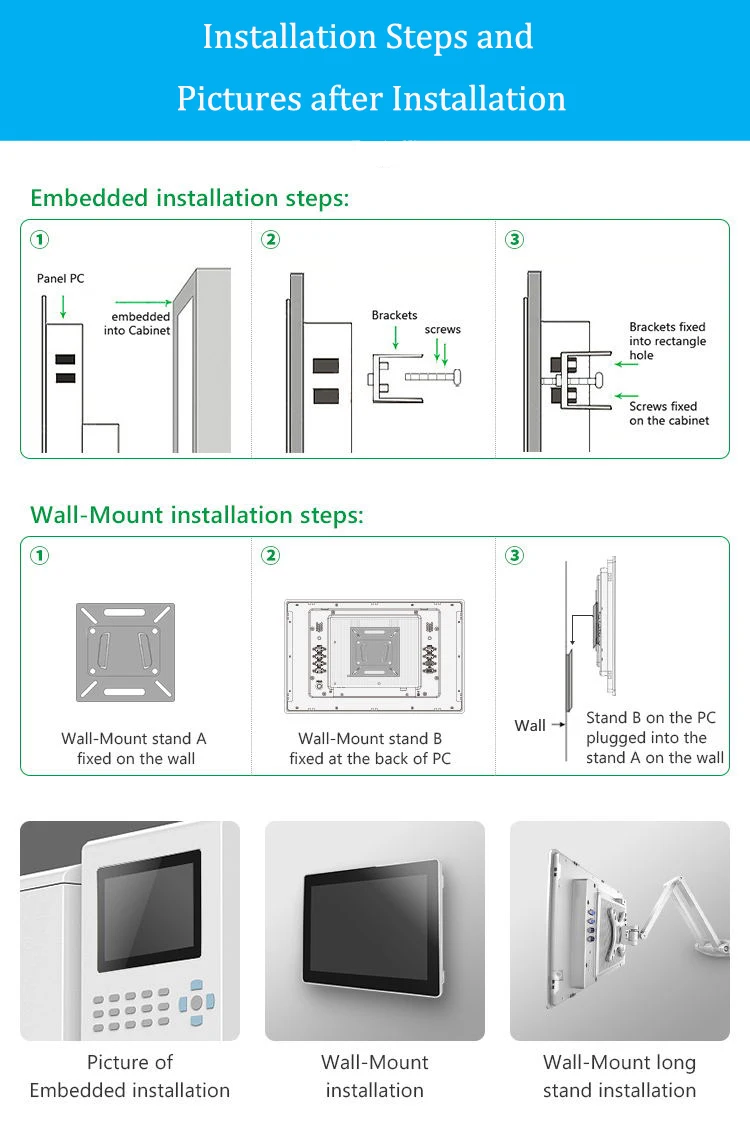 Installation Steps and

Pictures after Installation

Embedded installation steps:

①

Panel PC

embedded into Cabinet

②

Brackets

screws

③

Brackets fixed into rectangle hole

Screws fixed on the cabinet

Wall-Mount installation steps:

①

Wall-Mount stand A fixed on the wall

②

Wall-Mount stand B fixed at the back of PC

③

Wall

Stand B on the PC plugged into the stand A on the wall

Picture of Embedded installation

Wall-Mount installation

Wall-Mount long stand installation