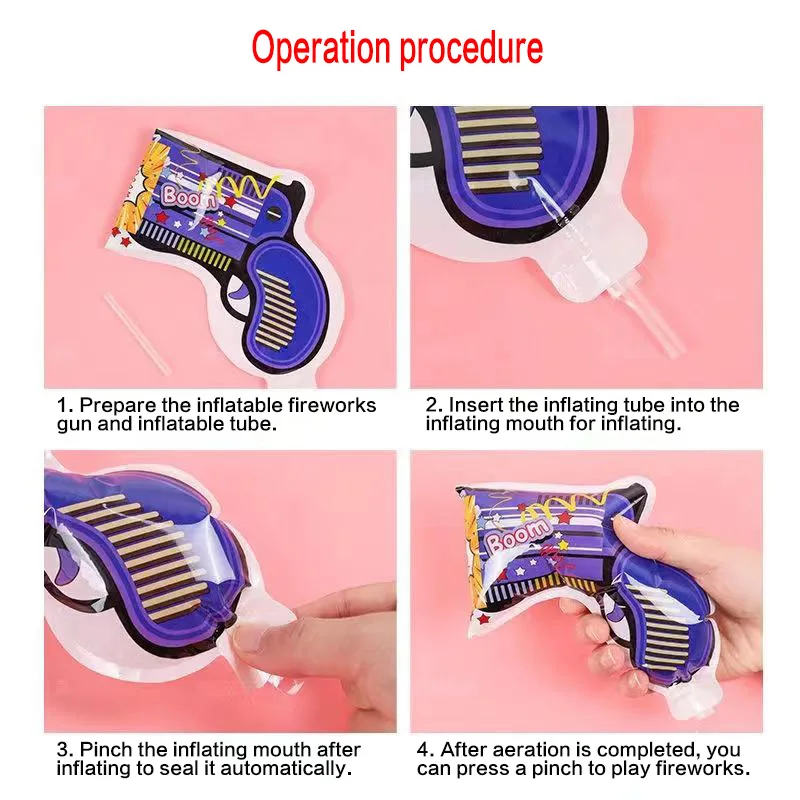 Operation procedure

Boom

1. Prepare the inflatable fireworks gun and inflatable tube.

2. Insert the inflating tube into the inflating mouth for inflating.

3. Pinch the inflating mouth after inflating to seal it automatically.

Boom

4. After aeration is completed, you can press a pinch to play fireworks.