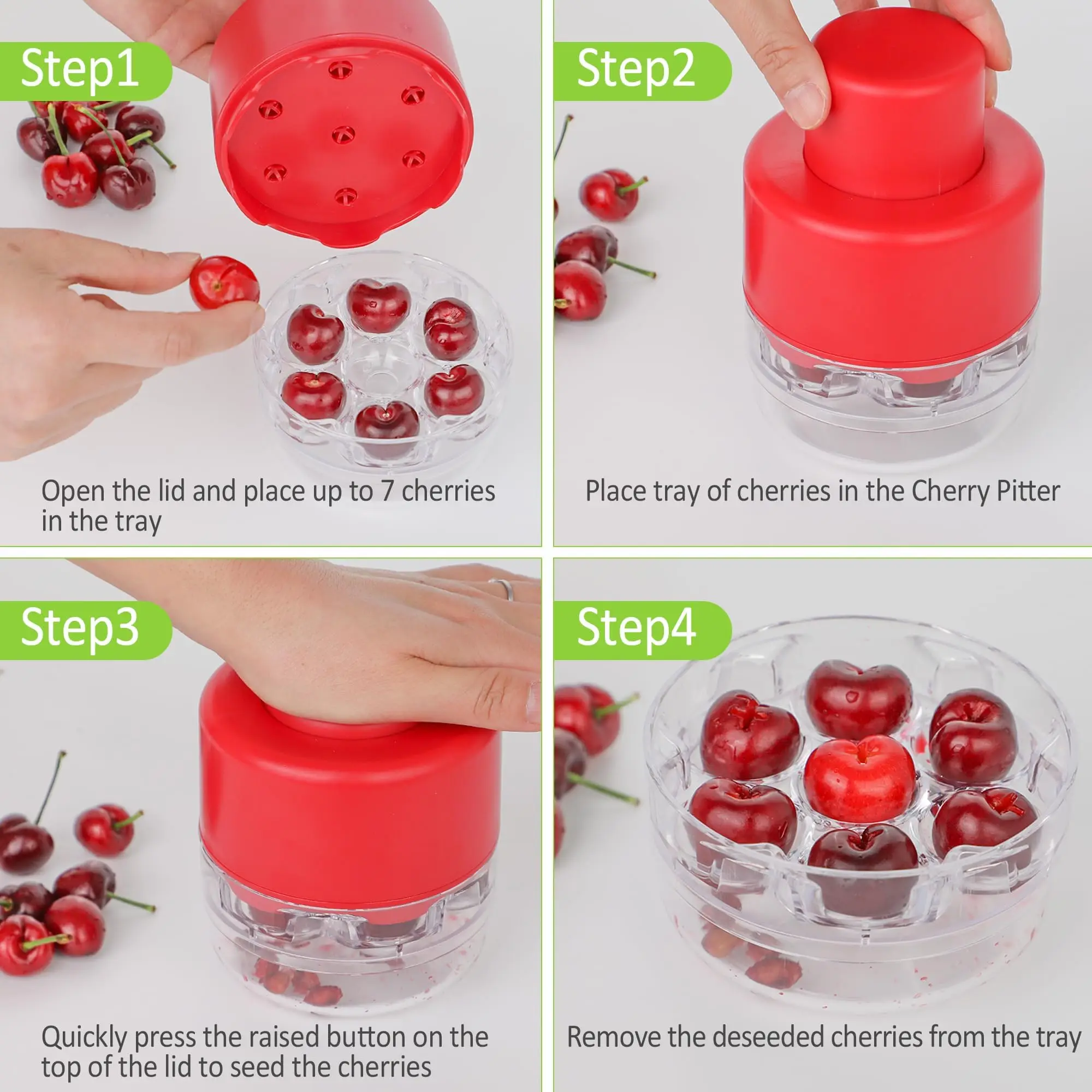 Step1

Open the lid and place up to 7 cherries in the tray

Step2

Place tray of cherries in the Cherry Pitter

Step3

Quickly press the raised button on the top of the lid to seed the cherries

Step4

Remove the deseeded cherries from the tray