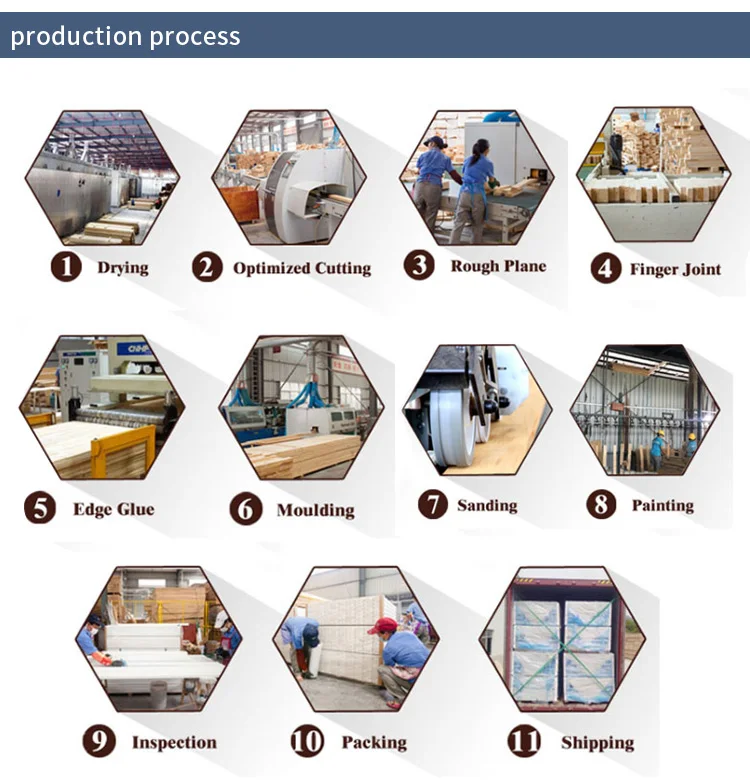 production process

1 Drying

2 Optimized Cutting

3 Rough Plane

4 Finger Joint

5 Edge Glue

6 Moulding

7 Sanding

8 Painting

9 Inspection

10 Packing

11 Shipping