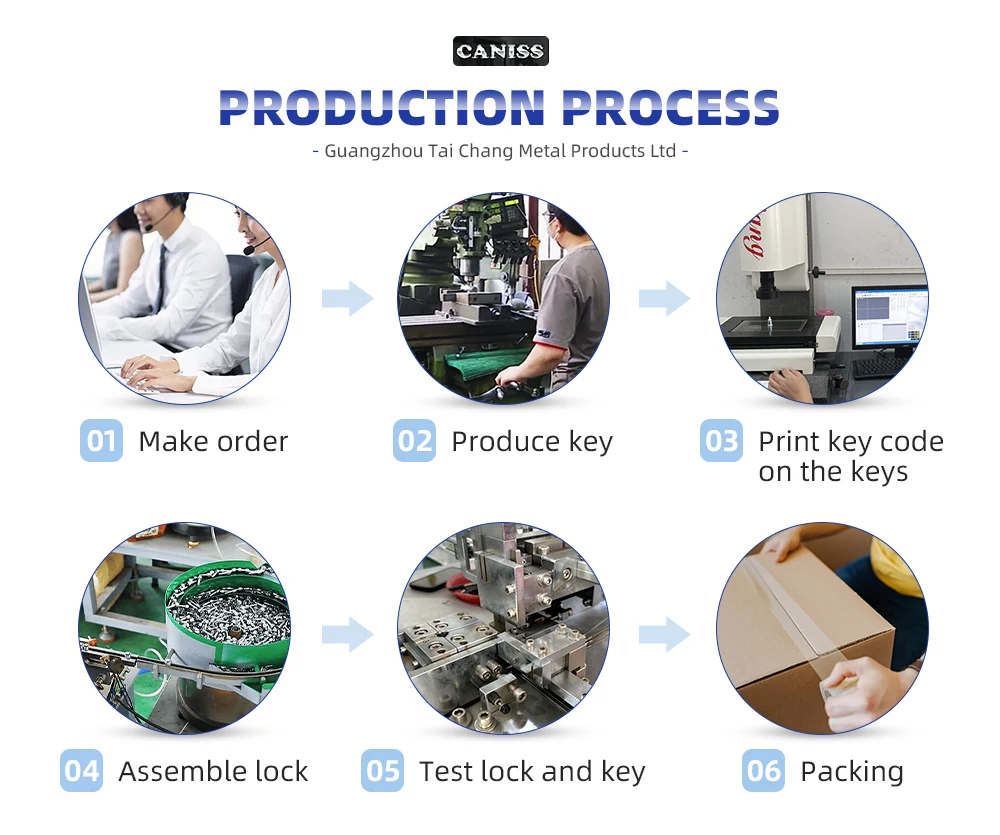 CANISS

PRODUCTION PROCESS

- Guangzhou Tai Chang Metal Products Ltd -

01 Make order

02 Produce key

03 Print key code on the keys

04 Assemble lock

05 Test lock and key

06 Packing