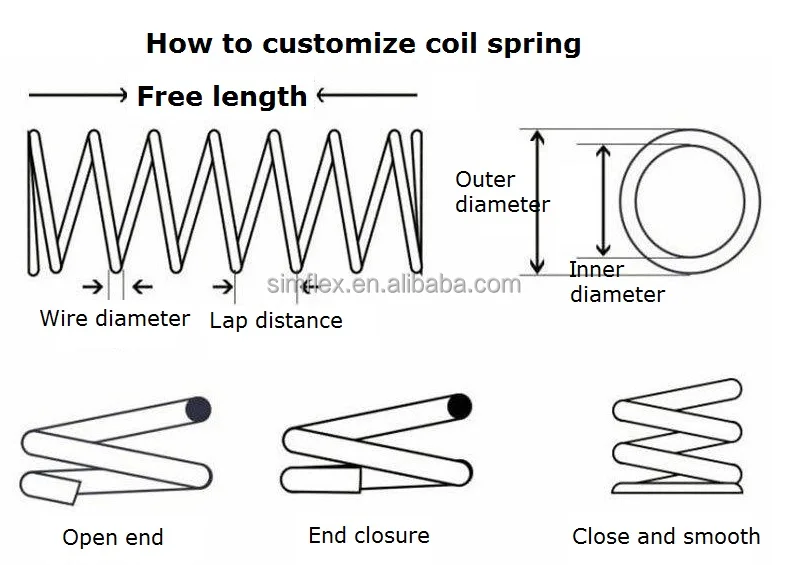 How to customize coil spring

Free length

Outer diameter

Inner diameter

simflex.en.alibaba.com

Wire diameter

Lap distance

Open end

End closure

Close and smooth