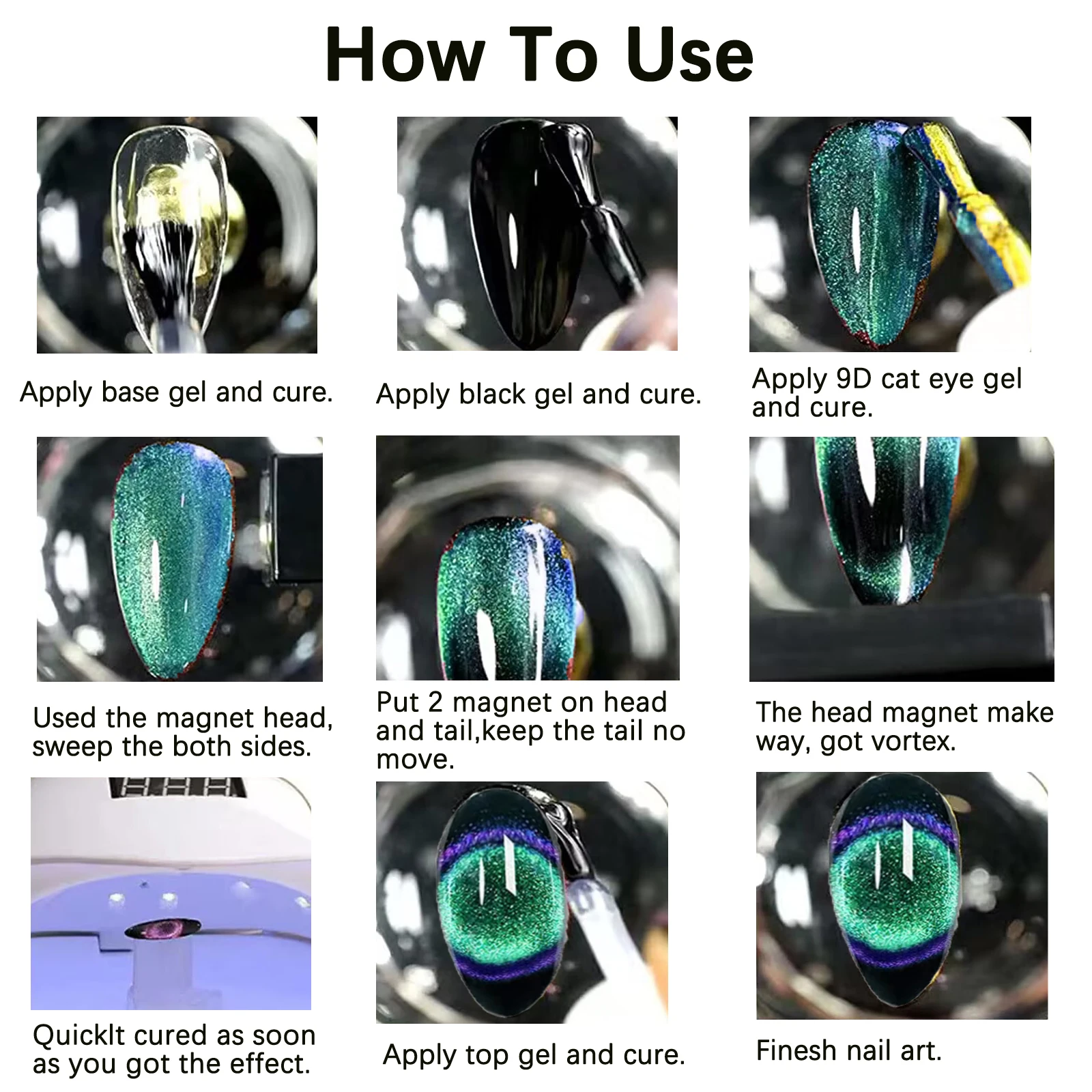 How To Use

Apply base gel and cure.

Apply black gel and cure.

Apply 9D cat eye gel and cure.

Used the magnet head, sweep the both sides.

Put 2 magnet on head and tail,keep the tail no move.

The head magnet make way, got vortex.

QuickIt cured as soon as you got the effect.

Apply top gel and cure.

Finesh nail art.