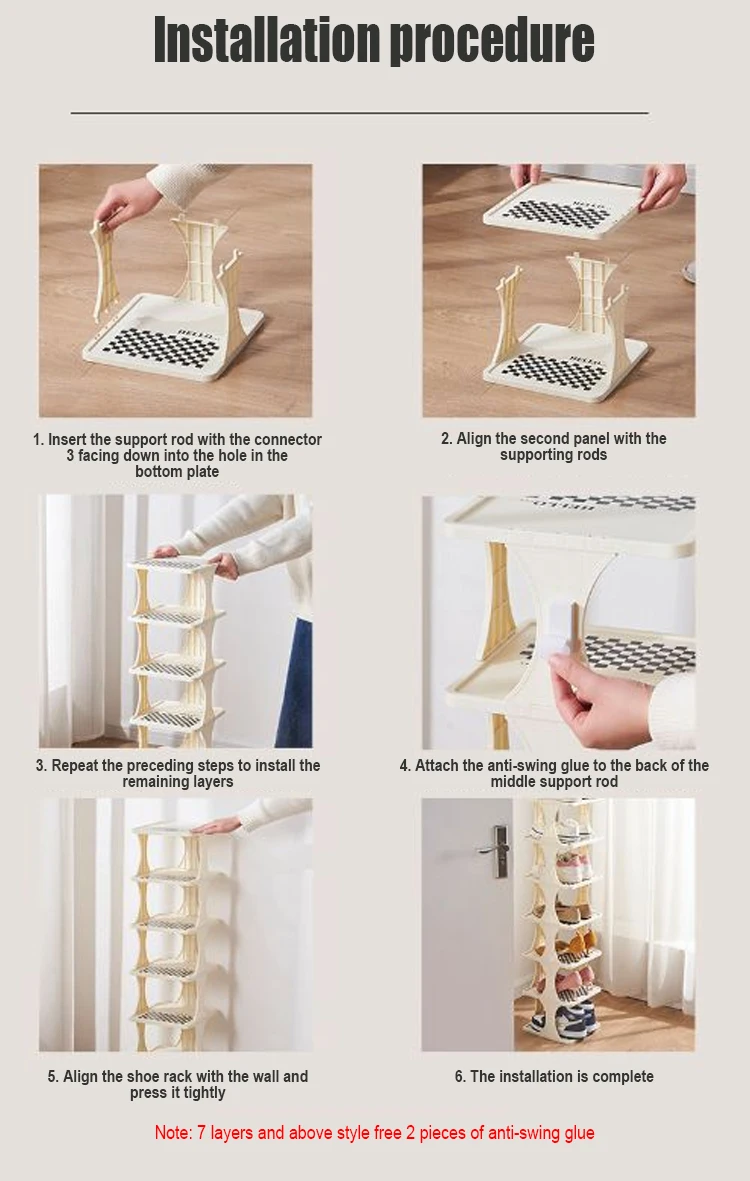 Installation procedure

1. Insert the support rod with the connector 3 facing down into the hole in the bottom plate

2. Align the second panel with the supporting rods

3. Repeat the preceding steps to install the remaining layers

4. Attach the anti-swing glue to the back of the middle support rod

5. Align the shoe rack with the wall and press it tightly

6. The installation is complete

Note: 7 layers and above style free 2 pieces of anti-swing glue