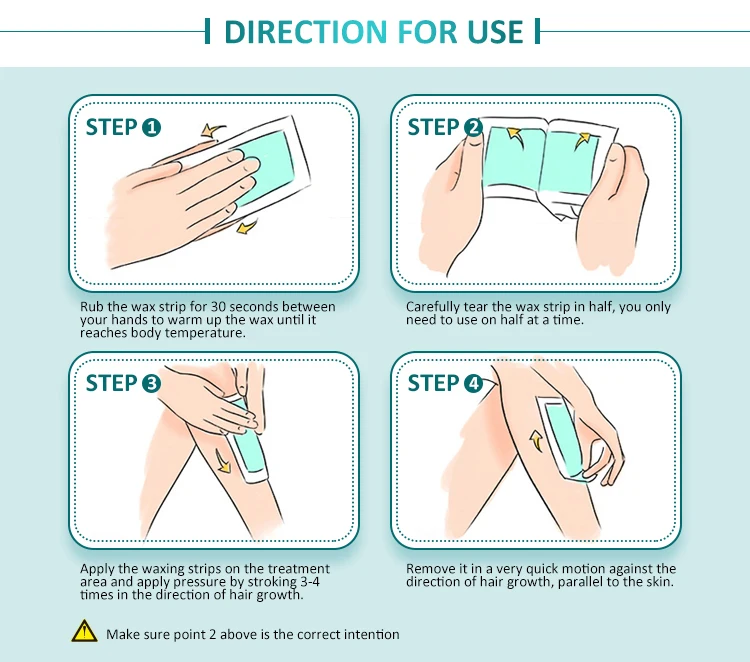 DIRECTION FOR USE

STEP 1

Rub the wax strip for 30 seconds between your hands to warm up the wax until it reaches body temperature.

STEP 2

Carefully tear the wax strip in half, you only need to use on half at a time.

STEP 3

Apply the waxing strips on the treatment area and apply pressure by stroking 3-4 times in the direction of hair growth.

STEP 4

Remove it in a very quick motion against the direction of hair growth, parallel to the skin.

Make sure point 2 above is the correct intention