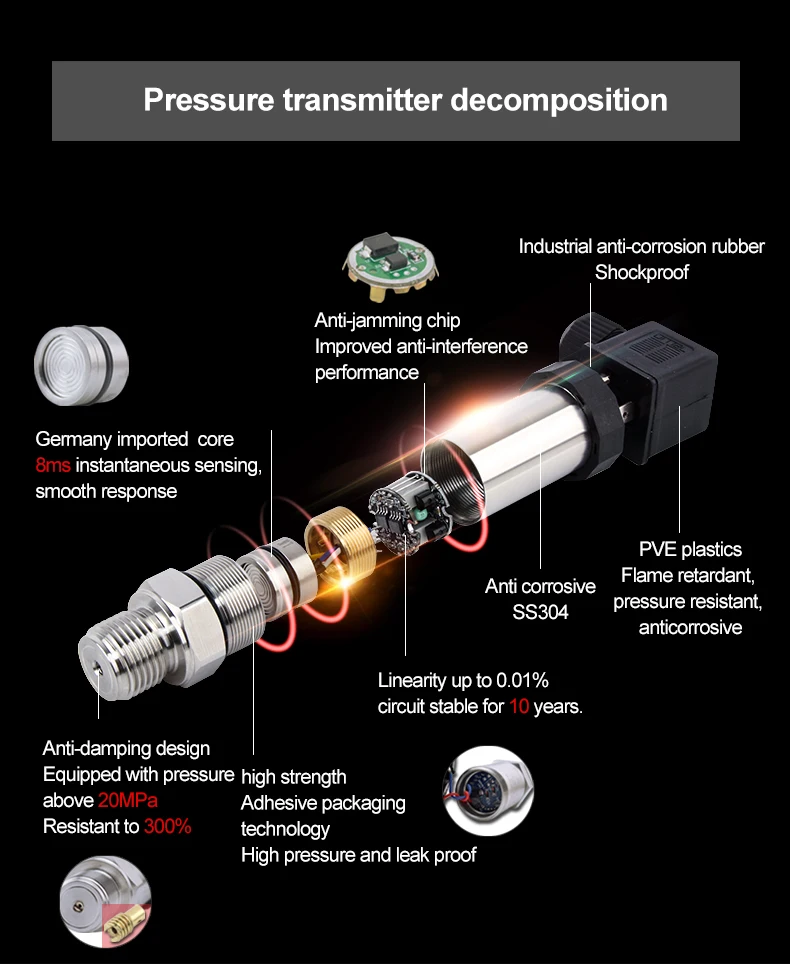 Pressure transmitter decomposition

Industrial anti-corrosion rubber
Shockproof

Anti-jamming chip
Improved anti-interference performance

Germany imported core
8ms instantaneous sensing, smooth response

PVE plastics
Flame retardant, pressure resistant, anticorrosive

Anti corrosive
SS304

Linearity up to 0.01%
circuit stable for 10 years.

Anti-damping design
Equipped with pressure above 20MPa
Resistant to 300%

high strength
Adhesive packaging technology
High pressure and leak proof