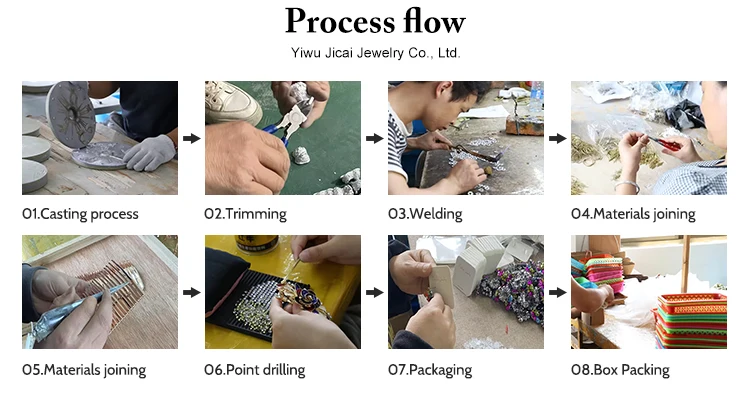 Process flow

Yiwu Jicai Jewelry Co., Ltd.

01.Casting process

02.Trimming

03.Welding

04.Materials joining

05.Materials joining

06.Point drilling

07.Packaging

08.Box Packing