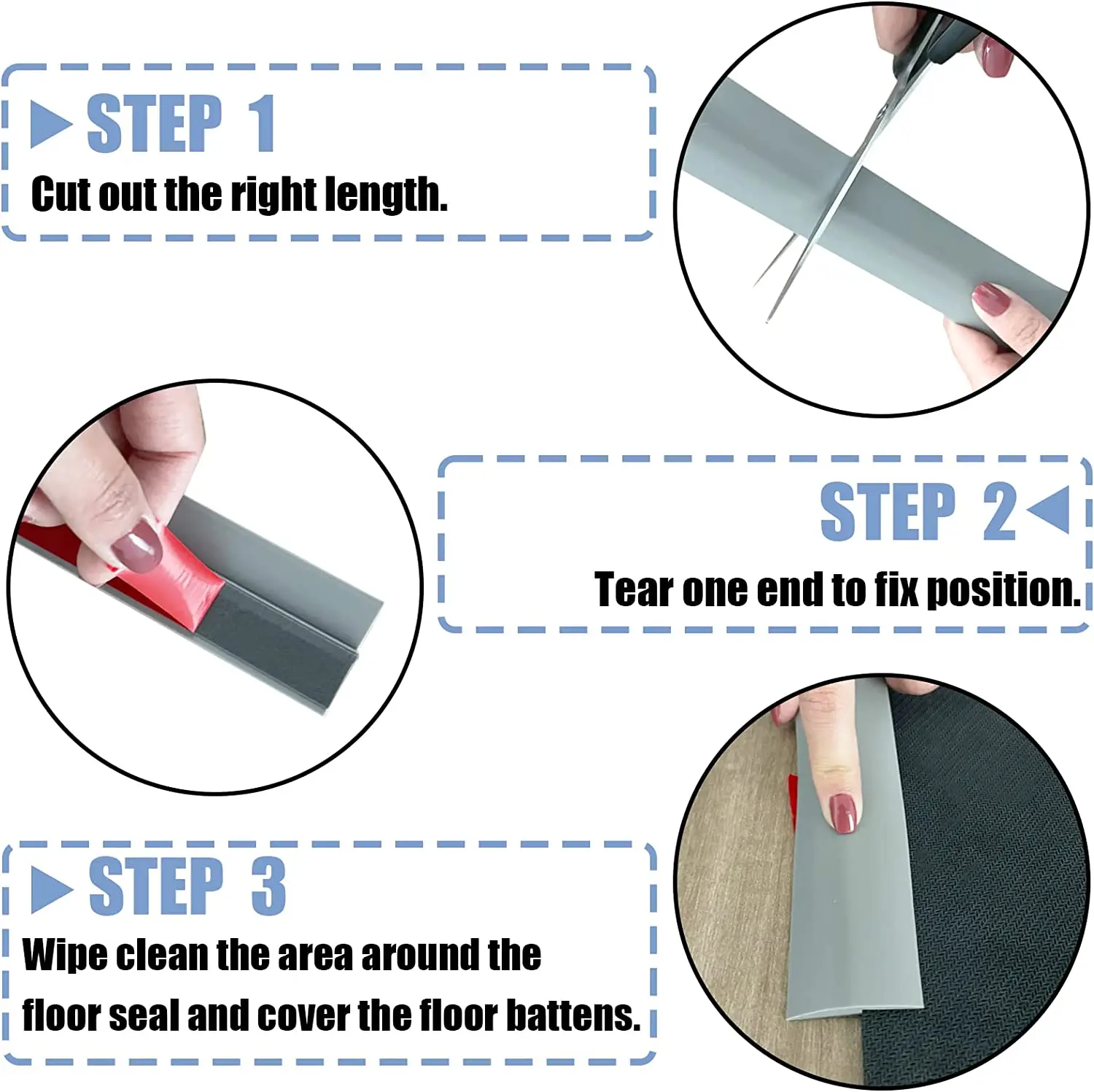 STEP 1
Cut out the right length.

STEP 2
Tear one end to fix position.

STEP 3
Wipe clean the area around the floor seal and cover the floor battens.